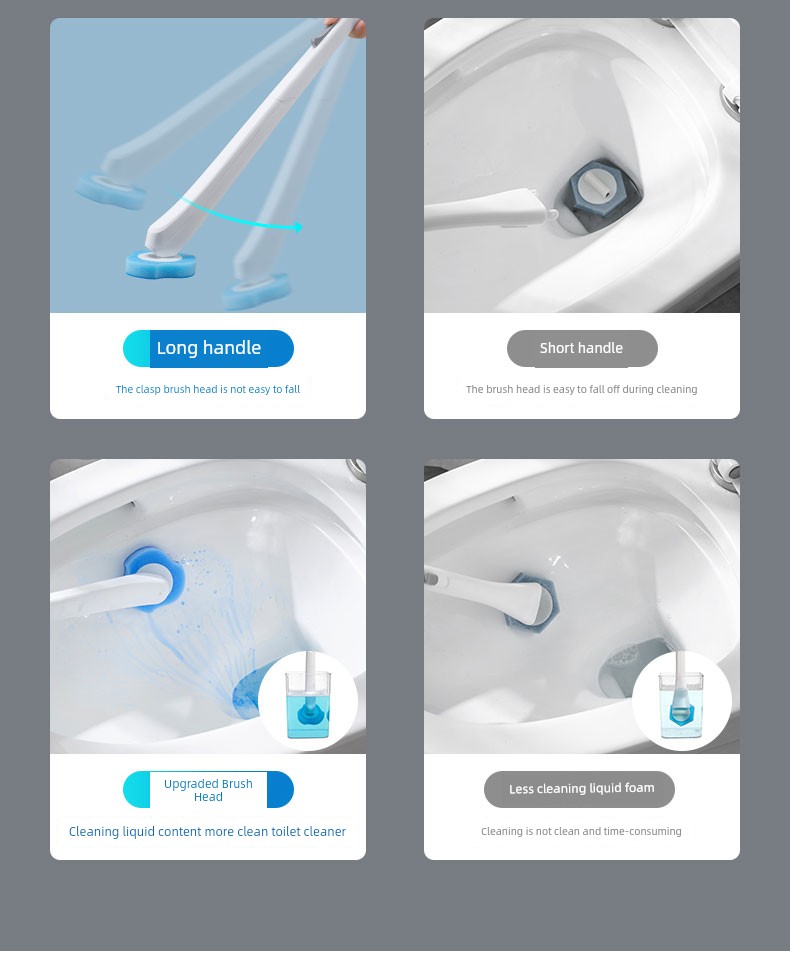 Long handle

The clasp brush head is not easy to fall

Short handle

The brush head is easy to fall off during cleaning

Upgraded Brush Head

Cleaning liquid content more clean toilet cleaner

Less cleaning liquid foam

Cleaning is not clean and time-consuming