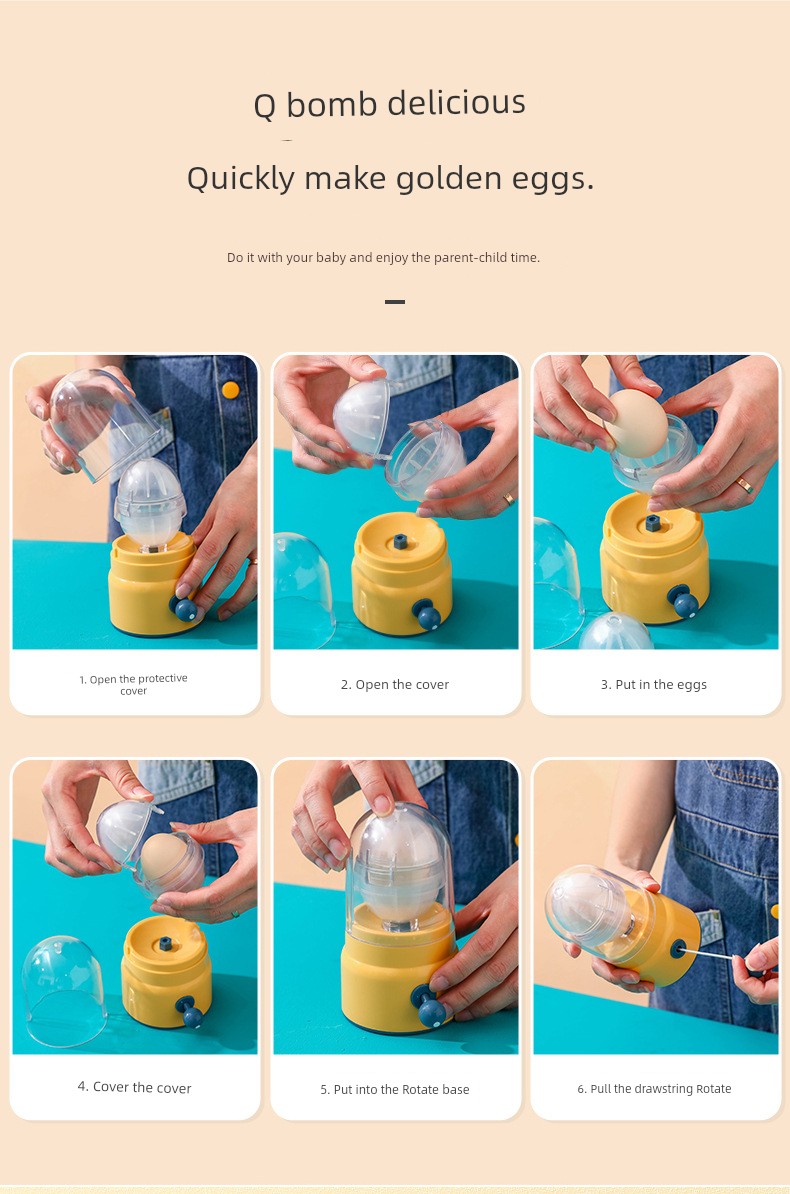 Q bomb delicious

Quickly make golden eggs.

Do it with your baby and enjoy the parent-child time.

1. Open the protective cover

2. Open the cover

3. Put in the eggs

4. Cover the cover

5. Put into the Rotate base

6. Pull the drawstring Rotate