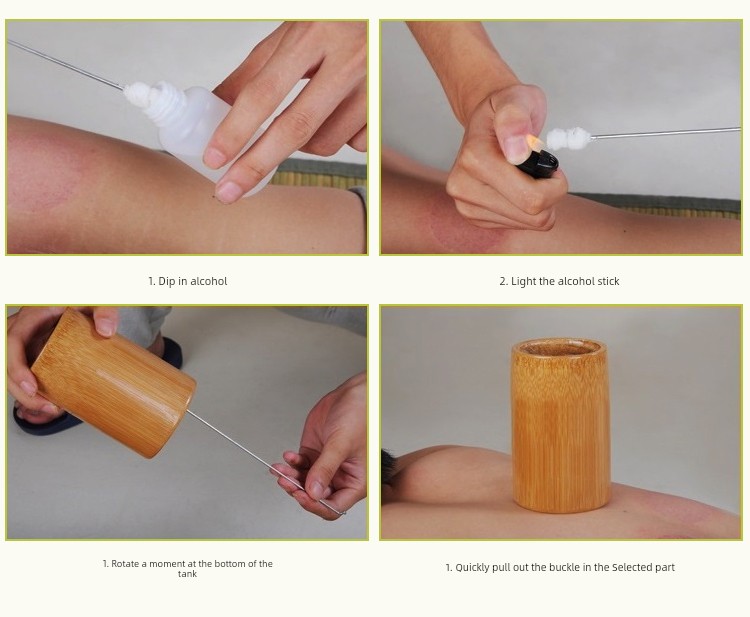 1. Dip in alcohol

2. Light the alcohol stick

1. Rotate a moment at the bottom of the tank

1. Quickly pull out the buckle in the Selected part