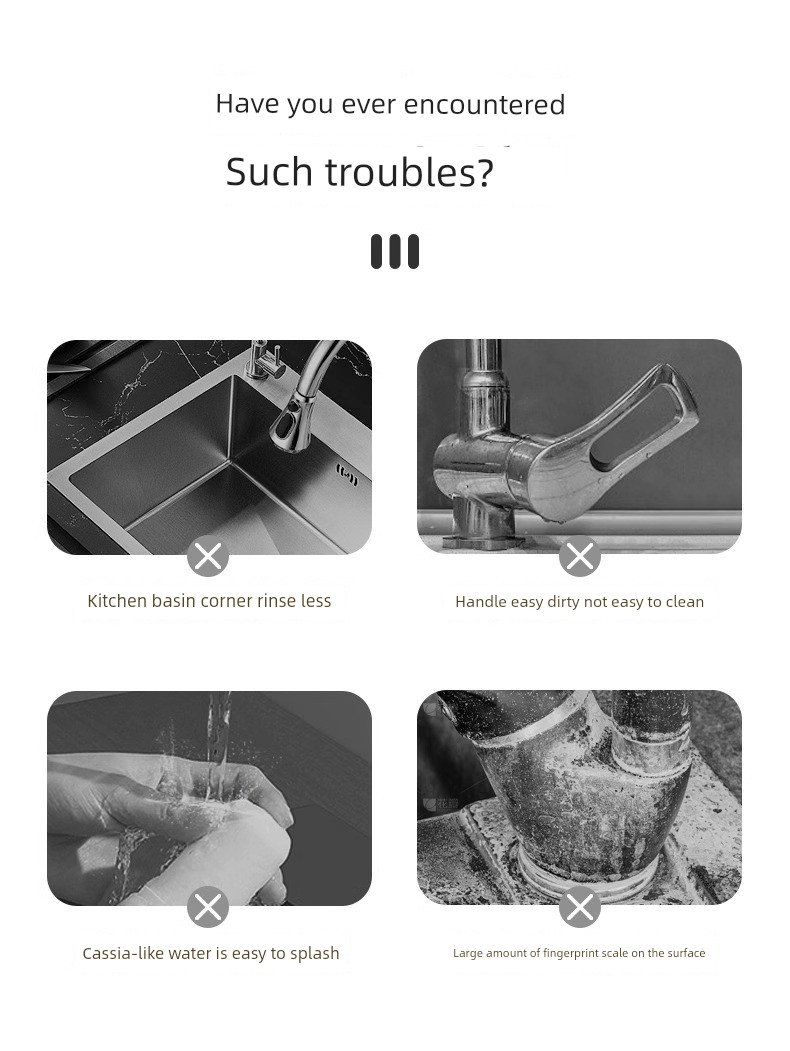 Have you ever encountered

Such troubles?

Kitchen basin corner rinse less

Handle easy dirty not easy to clean

Cassia-like water is easy to splash

Large amount of fingerprint scale on the surface