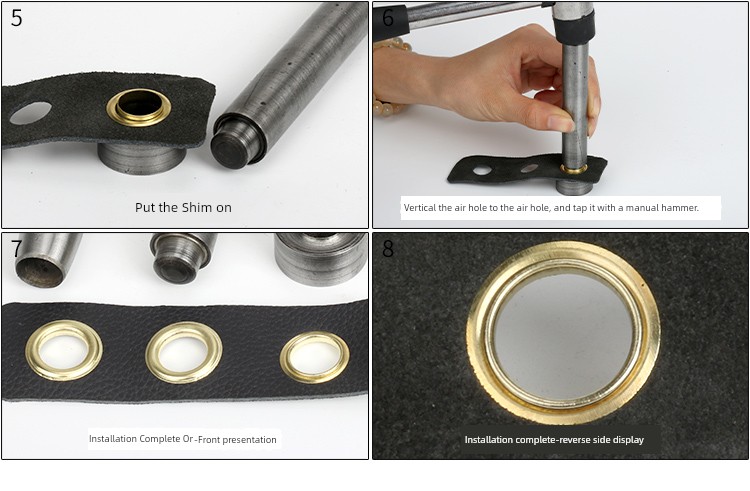 5

Put the Shim on

6

Vertical the air hole to the air hole, and tap it with a manual hammer.

7

Installation Complete Or-Front presentation

8

Installation complete-reverse side display