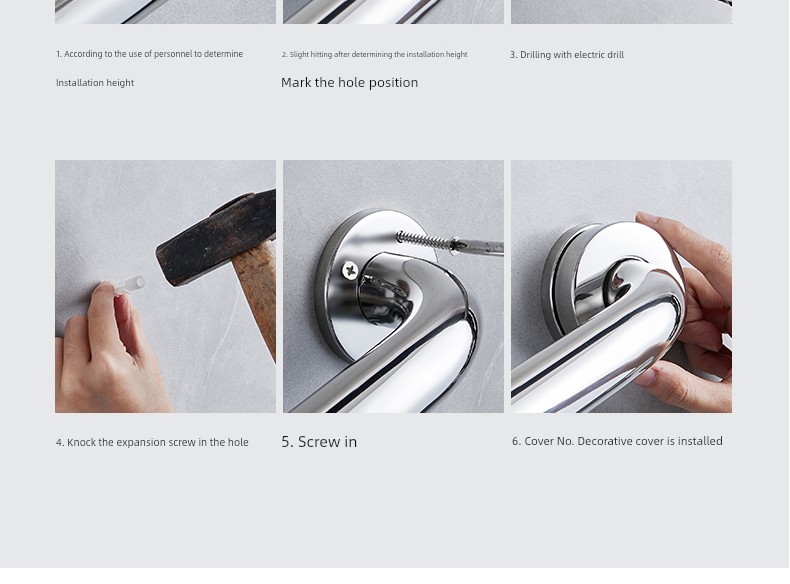 1. According to the use of personnel to determine

Installation height

2. Slight hitting after determining the installation height

Mark the hole position

3. Drilling with electric drill

4. Knock the expansion screw in the hole

5. Screw in

6. Cover No. Decorative cover is installed