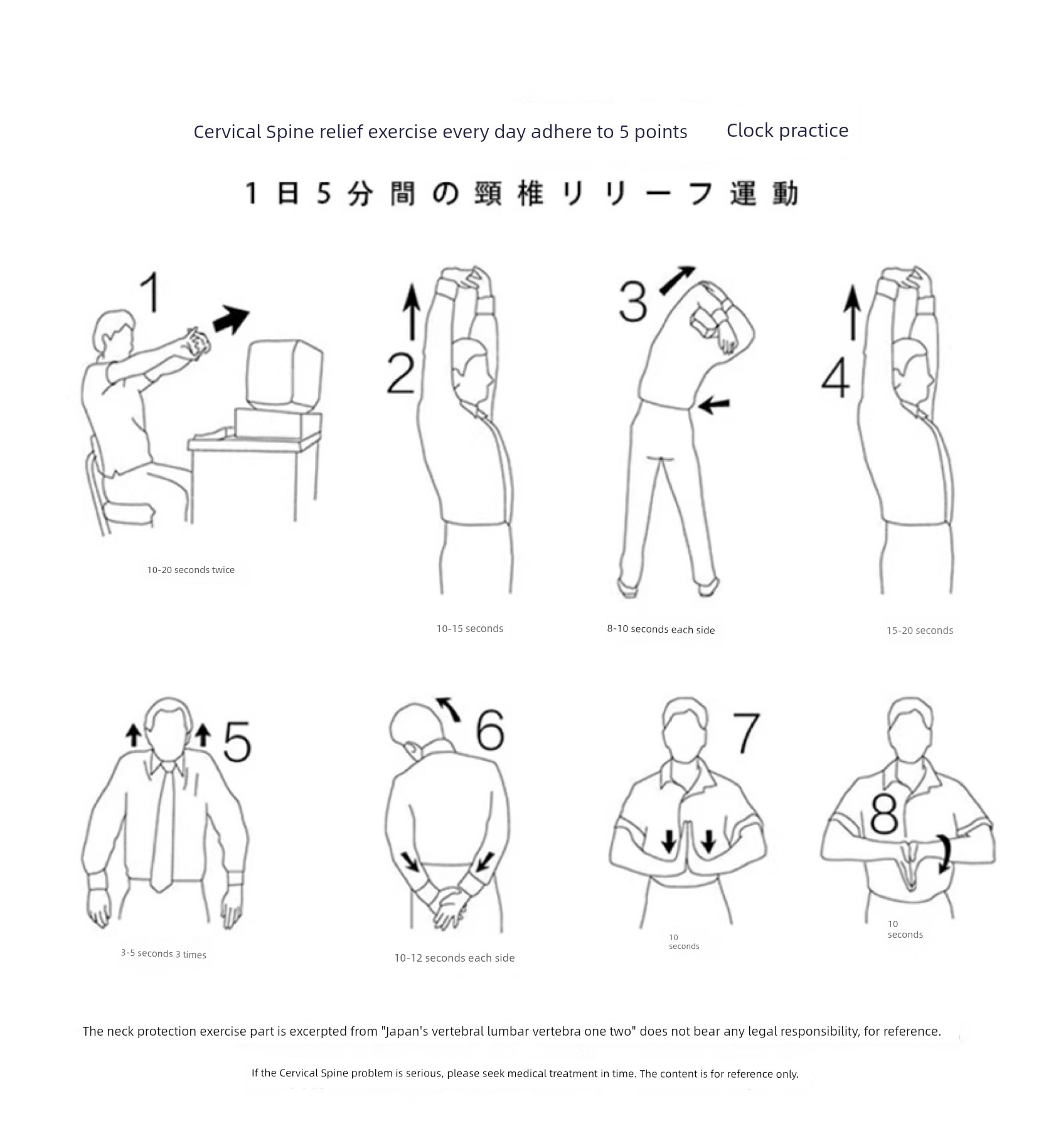 Cervical Spine relief exercise every day adhere to 5 points Clock practice

1日5分間の頸椎リリーフ運動

1

10-20 seconds twice

2

10-15 seconds

3

8-10 seconds each side

4

15-20 seconds

5

3-5 seconds 3 times

6

10-12 seconds each side

7

10 seconds

8

10 seconds

The neck protection exercise part is excerpted from "Japan's vertebral lumbar vertebra one two" does not bear any legal responsibility, for reference.

If the Cervical Spine problem is serious, please seek medical treatment in time. The content is for reference only.