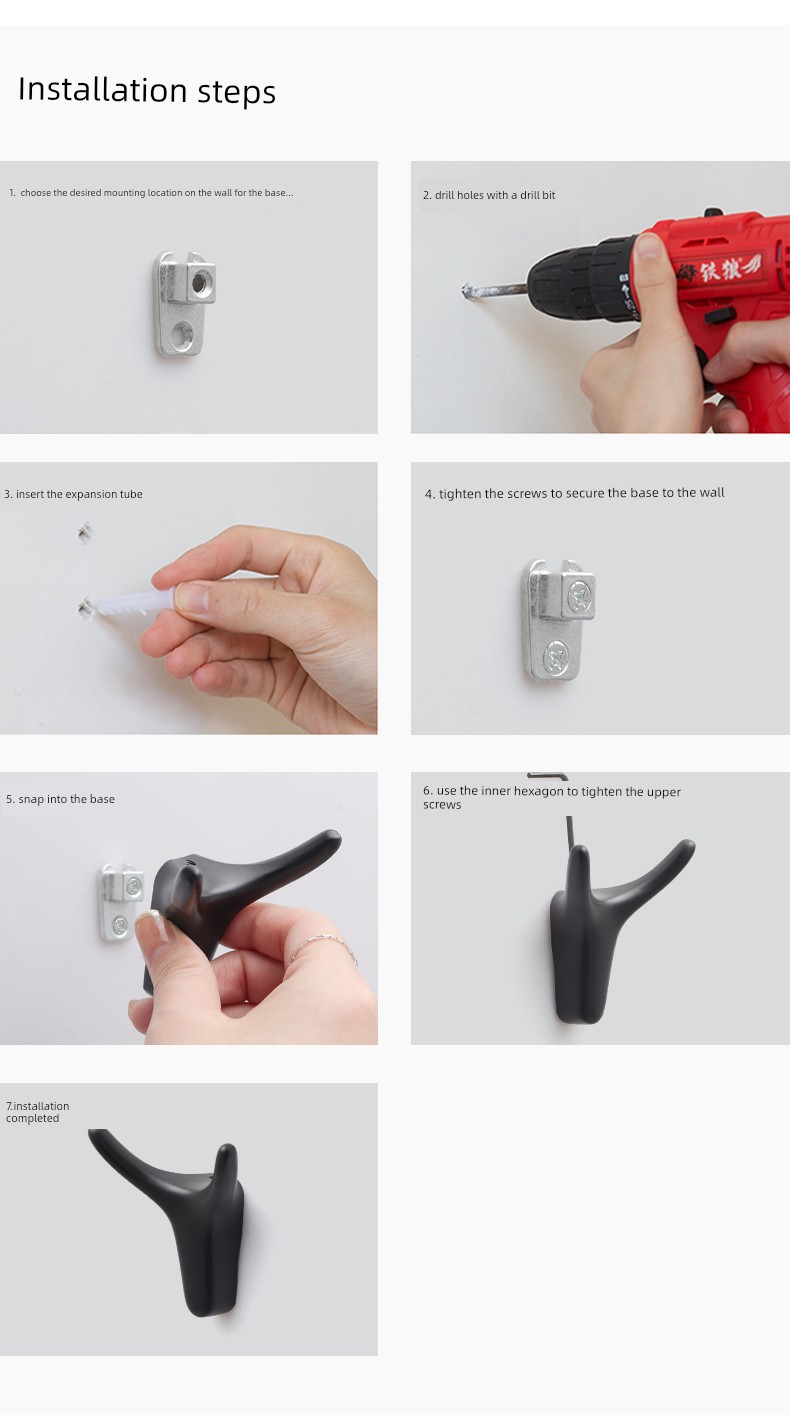 Installation steps

1. choose the desired mounting location on the wall for the base...

2. drill holes with a drill bit

铁猿

3. insert the expansion tube

4. tighten the screws to secure the base to the wall

5. snap into the base

6. use the inner hexagon to tighten the upper screws

7.installation completed