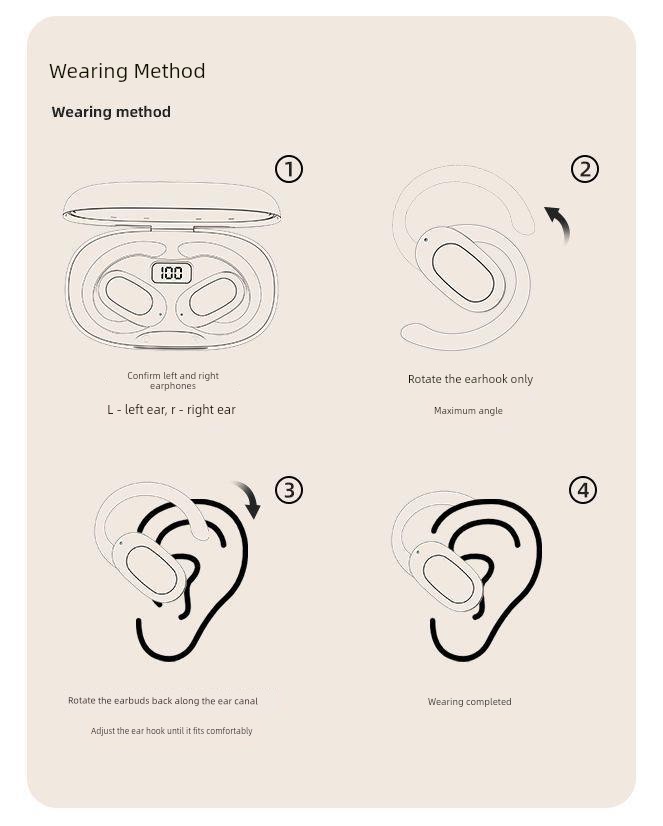 Wearing Method

Wearing method

①

100

Confirm left and right earphones

L - left ear, r - right ear

②

Rotate the earhook only

Maximum angle

③

Rotate the earbuds back along the ear canal

Adjust the ear hook until it fits comfortably

④

Wearing completed