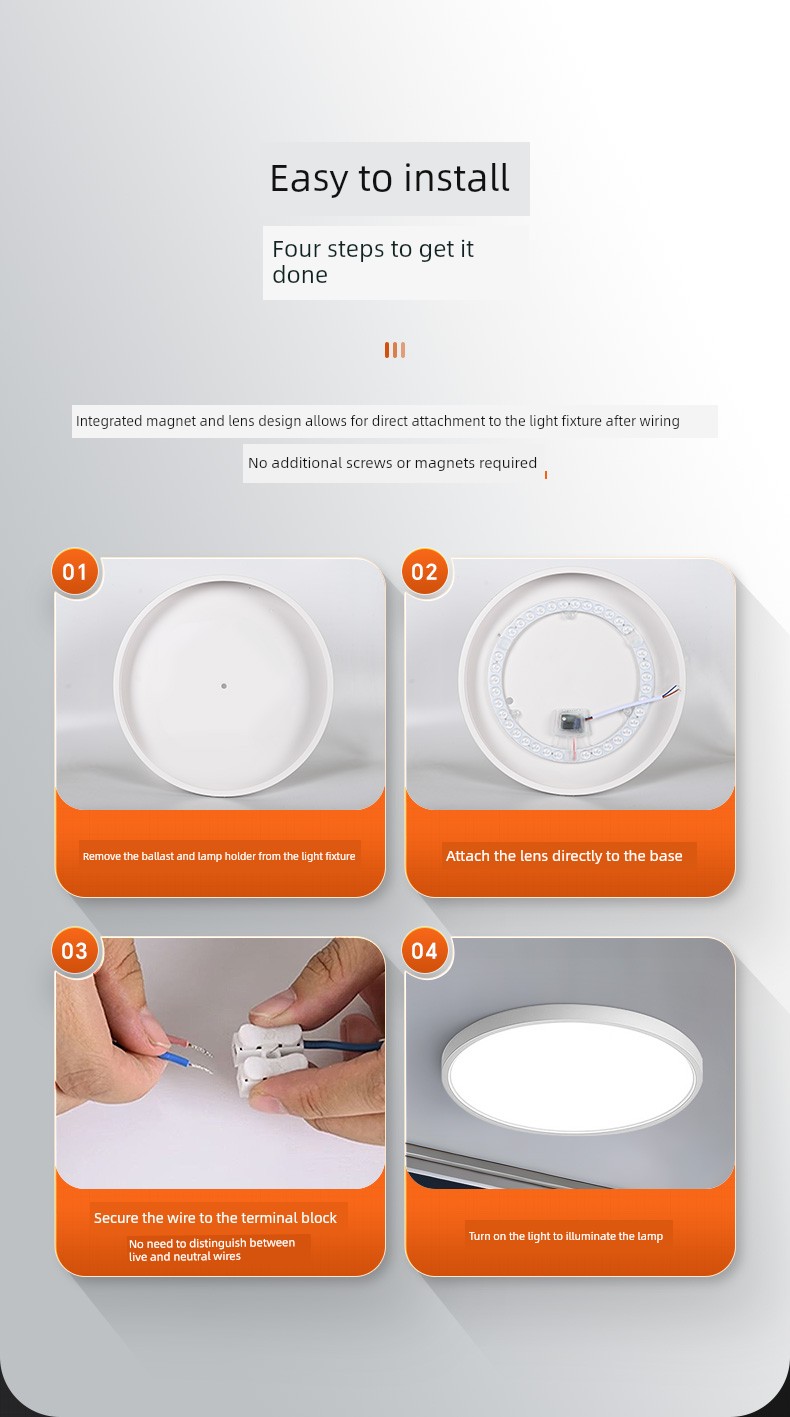 Easy to install

Four steps to get it done

Integrated magnet and lens design allows for direct attachment to the light fixture after wiring

No additional screws or magnets required

01

Remove the ballast and lamp holder from the light fixture

02

Attach the lens directly to the base

03

Secure the wire to the terminal block

No need to distinguish between live and neutral wires

04

Turn on the light to illuminate the lamp