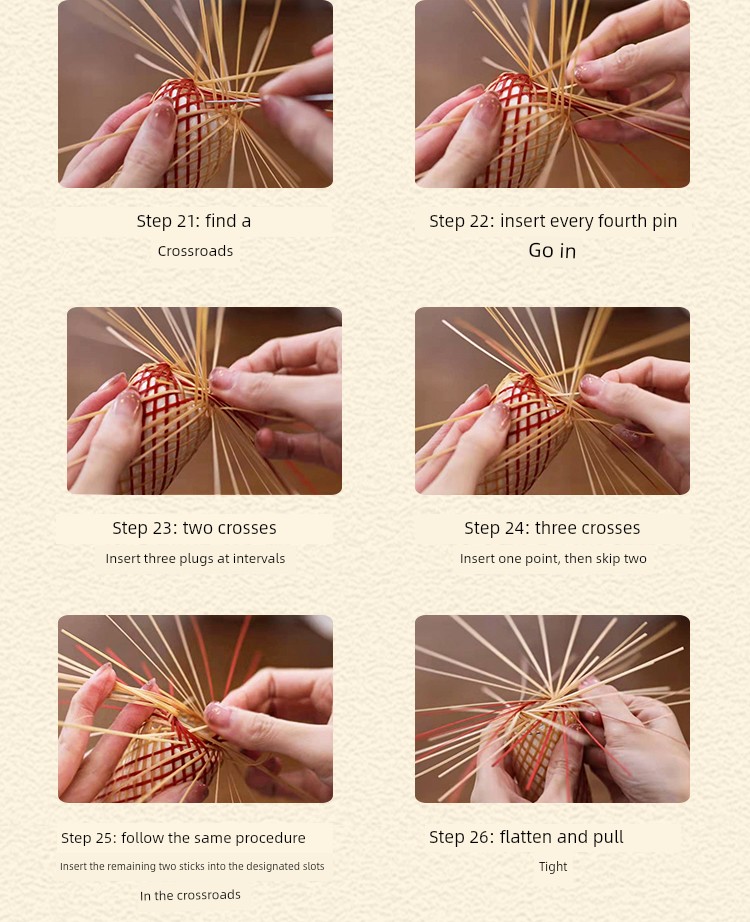 Step 21: find a

Crossroads

Step 22: insert every fourth pin

Go in

Step 23: two crosses

Insert three plugs at intervals

Step 24: three crosses

Insert one point, then skip two

Step 25: follow the same procedure

Insert the remaining two sticks into the designated slots

In the crossroads

Step 26: flatten and pull

Tight