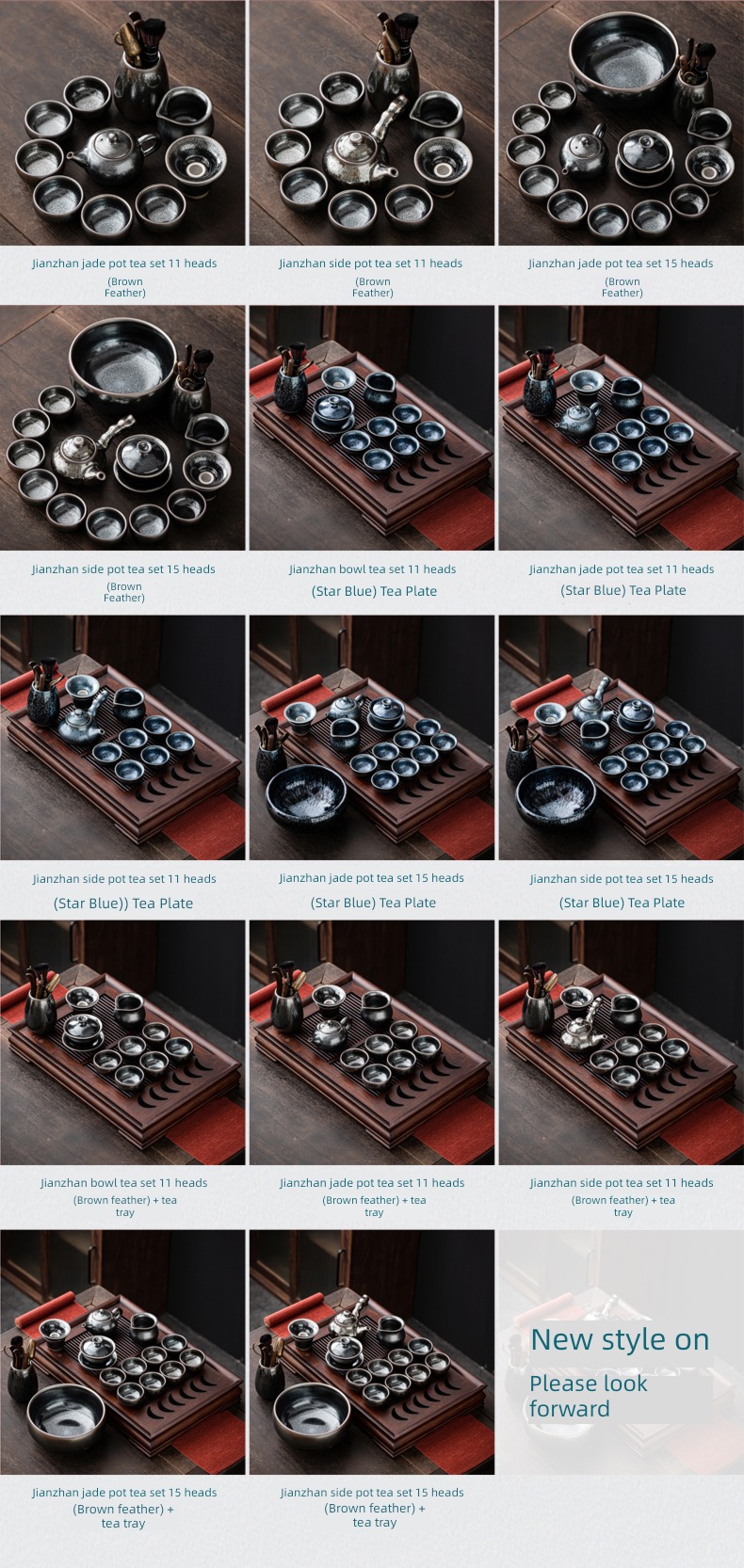 Jianzhan jade pot tea set 11 heads
(Brown Feather)

Jianzhan side pot tea set 11 heads
(Brown Feather)

Jianzhan jade pot tea set 15 heads
(Brown Feather)

Jianzhan side pot tea set 15 heads
(Brown Feather)

Jianzhan bowl tea set 11 heads
(Star Blue) Tea Plate

Jianzhan jade pot tea set 11 heads
(Star Blue) Tea Plate

Jianzhan side pot tea set 11 heads
(Star Blue)) Tea Plate

Jianzhan jade pot tea set 15 heads
(Star Blue) Tea Plate

Jianzhan side pot tea set 15 heads
(Star Blue) Tea Plate

Jianzhan bowl tea set 11 heads
(Brown feather) + tea tray

Jianzhan jade pot tea set 11 heads
(Brown feather) + tea tray

Jianzhan side pot tea set 11 heads
(Brown feather) + tea tray

Jianzhan jade pot tea set 15 heads
(Brown feather) + tea tray

Jianzhan side pot tea set 15 heads
(Brown feather) + tea tray

New style on
Please look forward