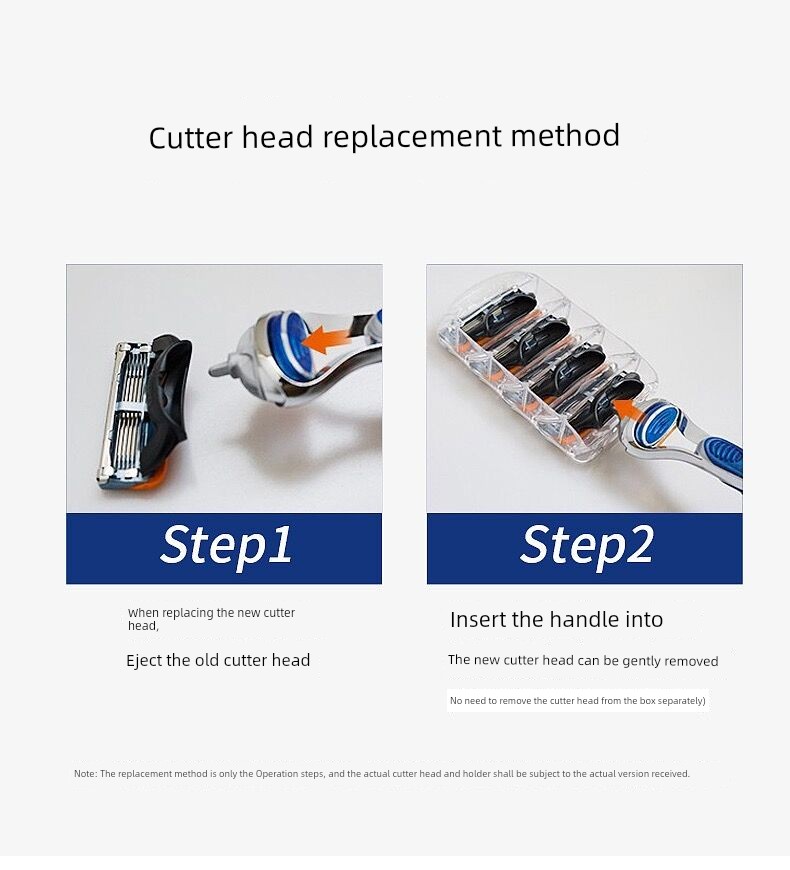 Cutter head replacement method

Step1

When replacing the new cutter head,

Eject the old cutter head

Step2

Insert the handle into

The new cutter head can be gently removed

No need to remove the cutter head from the box separately)

Note: The replacement method is only the Operation steps, and the actual cutter head and holder shall be subject to the actual version received.