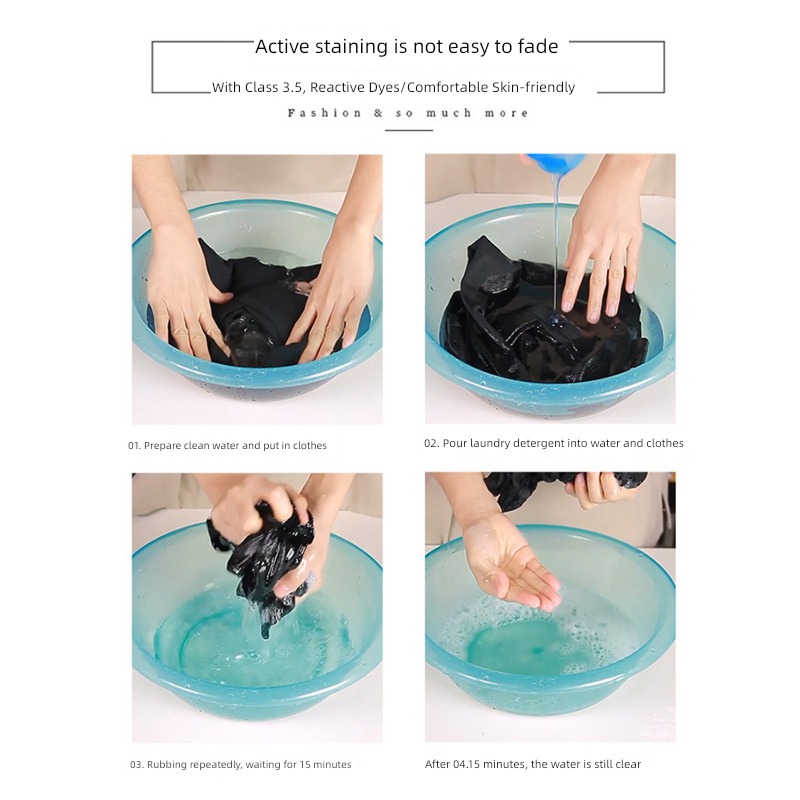 Active staining is not easy to fade

With Class 3.5, Reactive Dyes/Comfortable Skin-friendly

Fashion & so much more

01. Prepare clean water and put in clothes

02. Pour laundry detergent into water and clothes

03. Rubbing repeatedly, waiting for 15 minutes

After 04.15 minutes, the water is still clear