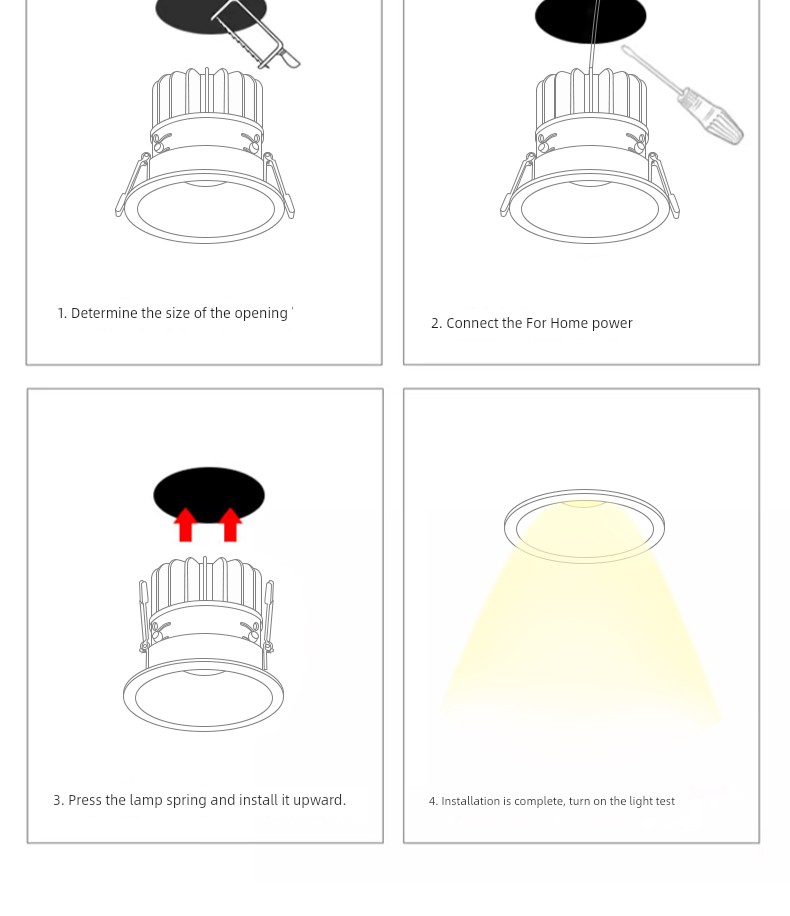 1. Determine the size of the opening

2. Connect the For Home power

3. Press the lamp spring and install it upward.

4. Installation is complete, turn on the light test