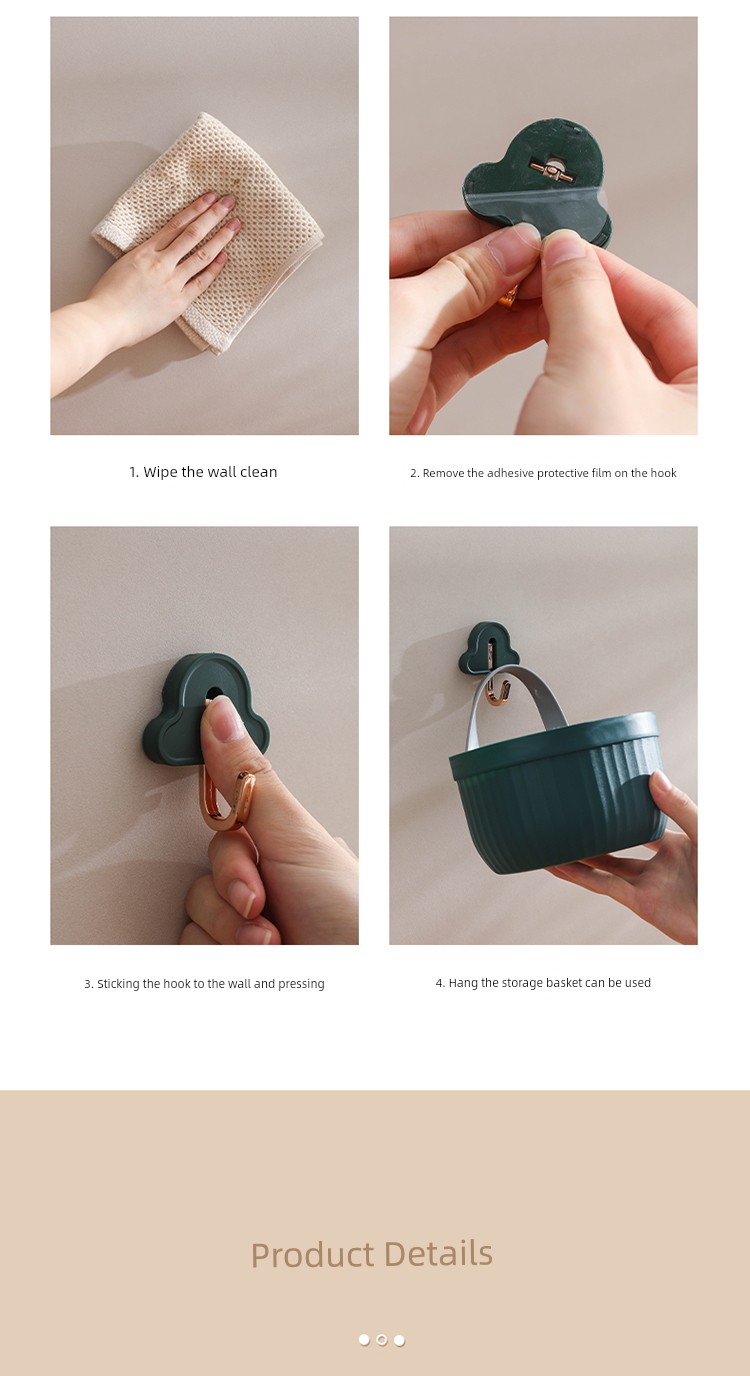 1. Wipe the wall clean

2. Remove the adhesive protective film on the hook

3. Sticking the hook to the wall and pressing

4. Hang the storage basket can be used

Product Details