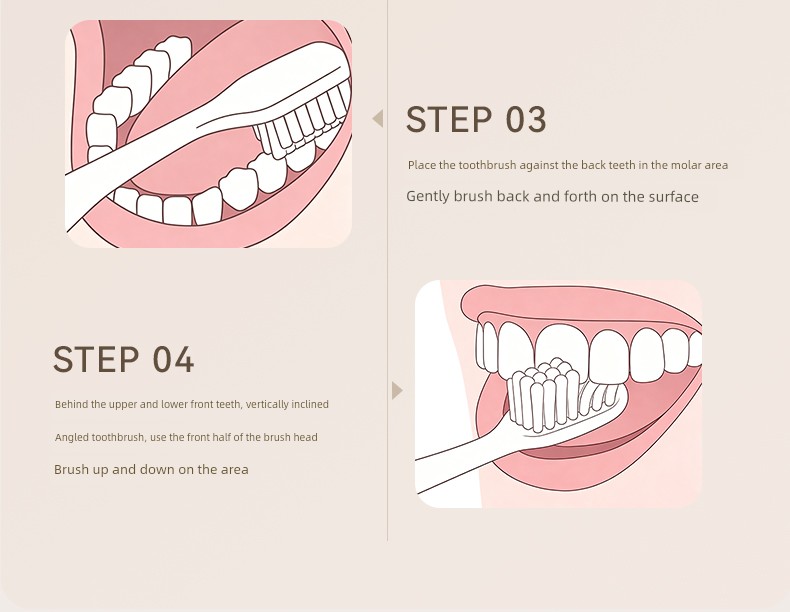 STEP 03

Place the toothbrush against the back teeth in the molar area

Gently brush back and forth on the surface

STEP 04

Behind the upper and lower front teeth, vertically inclined

Angled toothbrush, use the front half of the brush head

Brush up and down on the area