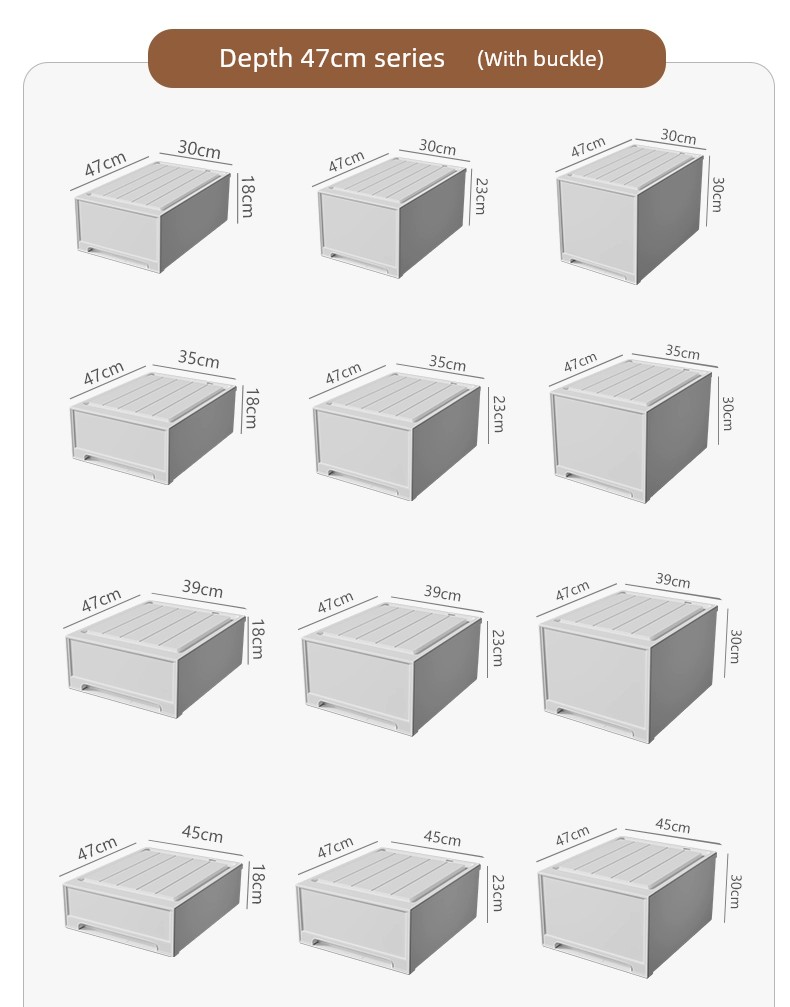 Depth 47cm series (With buckle)

47cm 30cm 18cm

47cm 30cm 23cm

47cm 30cm 30cm

47cm 35cm 18cm

47cm 35cm 23cm

47cm 35cm 30cm

47cm 39cm 18cm

47cm 39cm 23cm

47cm 39cm 30cm

47cm 45cm 18cm

47cm 45cm 23cm

47cm 45cm 30cm