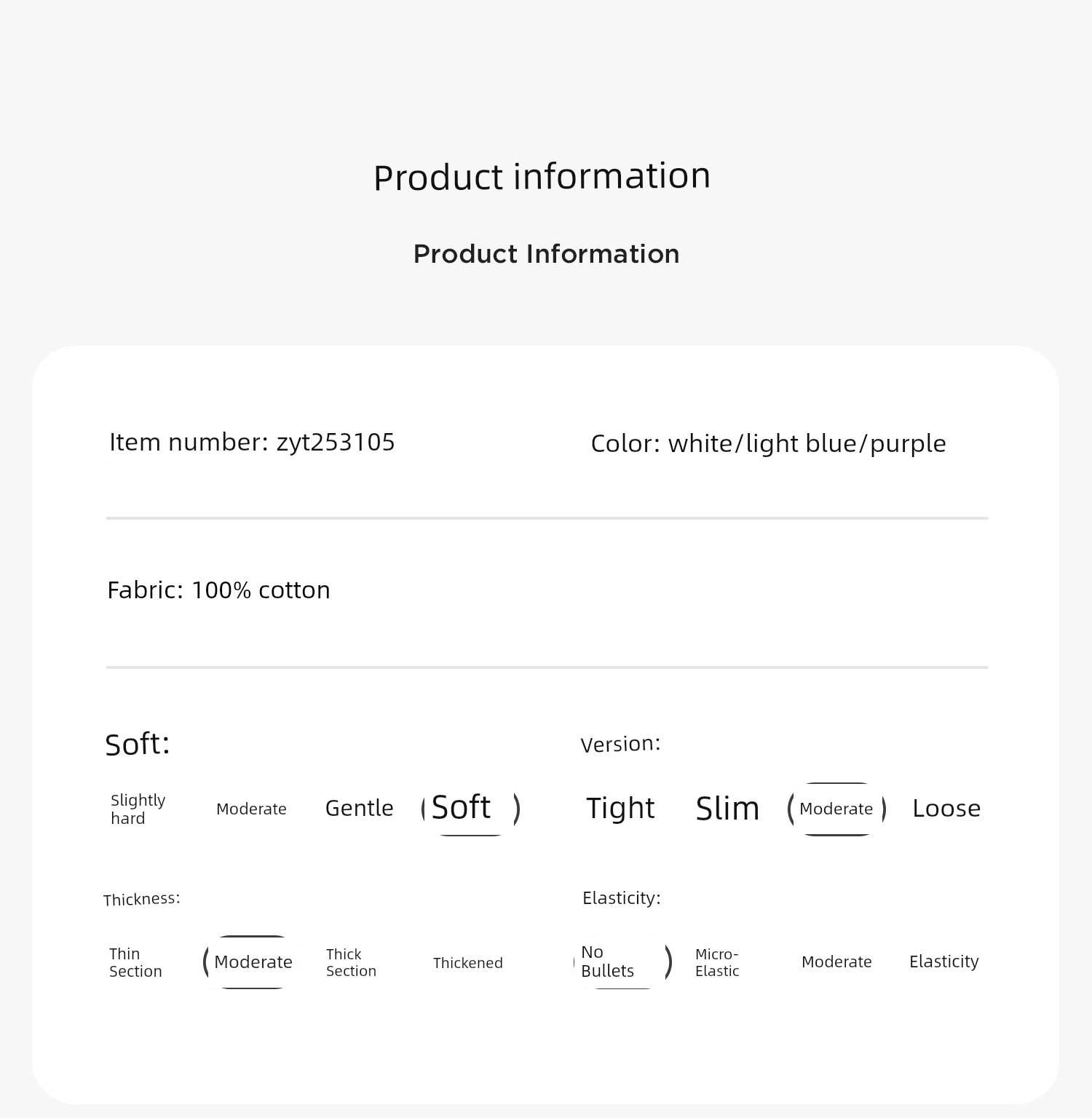 Product information

Product Information

Item number: zyt253105

Color: white/light blue/purple

Fabric: 100% cotton

Soft:

Slightly hard  Moderate  Gentle  Soft

Version:

Tight  Slim  Moderate  Loose

Thickness:

Thin Section  Moderate  Thick Section  Thickened

Elasticity:

No Bullets  Micro-Elastic  Moderate  Elasticity