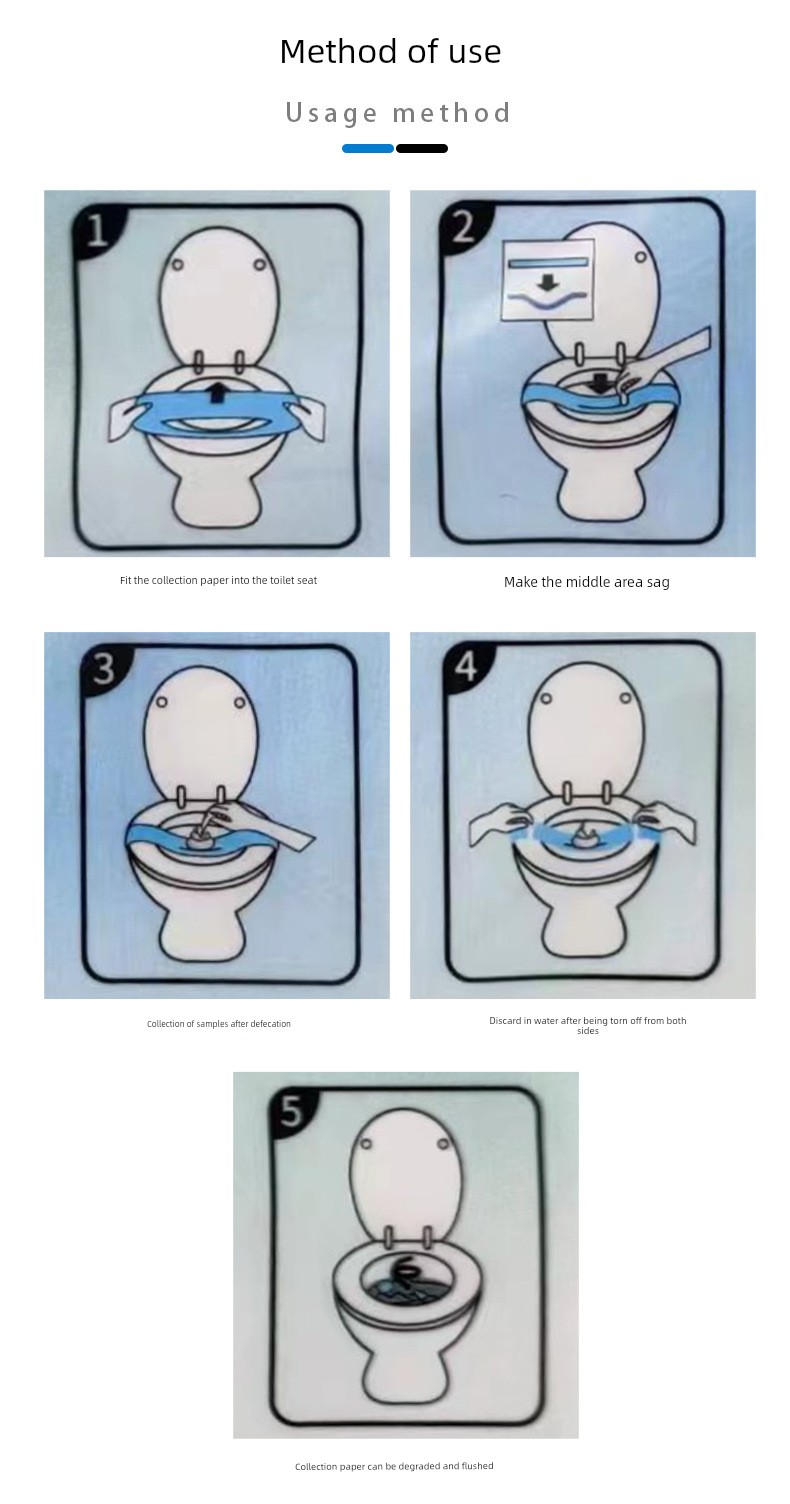 Method of use

Usage method

1

Fit the collection paper into the toilet seat

2

Make the middle area sag

3

Collection of samples after defecation

4

Discard in water after being torn off from both sides

5

Collection paper can be degraded and flushed