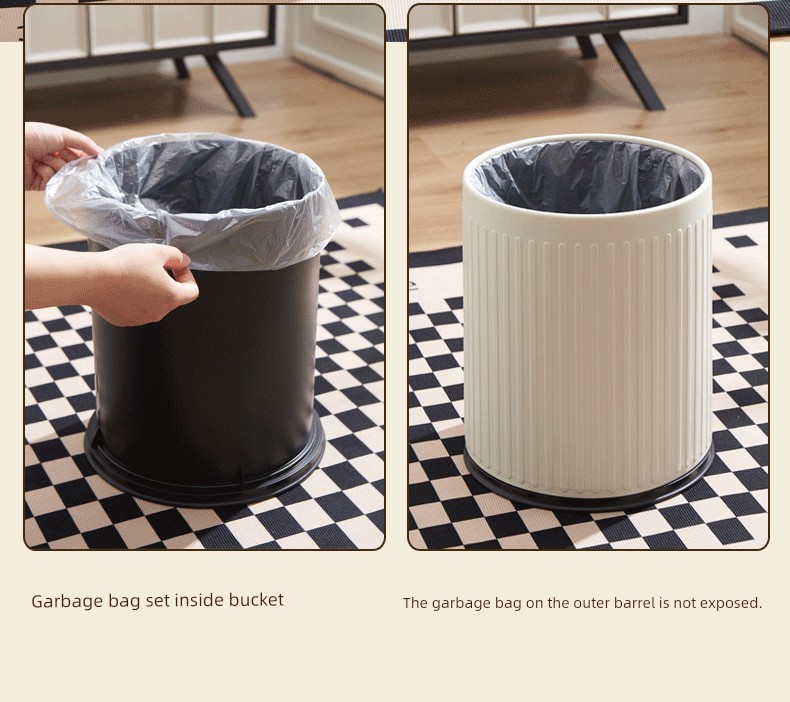 Garbage bag set inside bucket

The garbage bag on the outer barrel is not exposed.