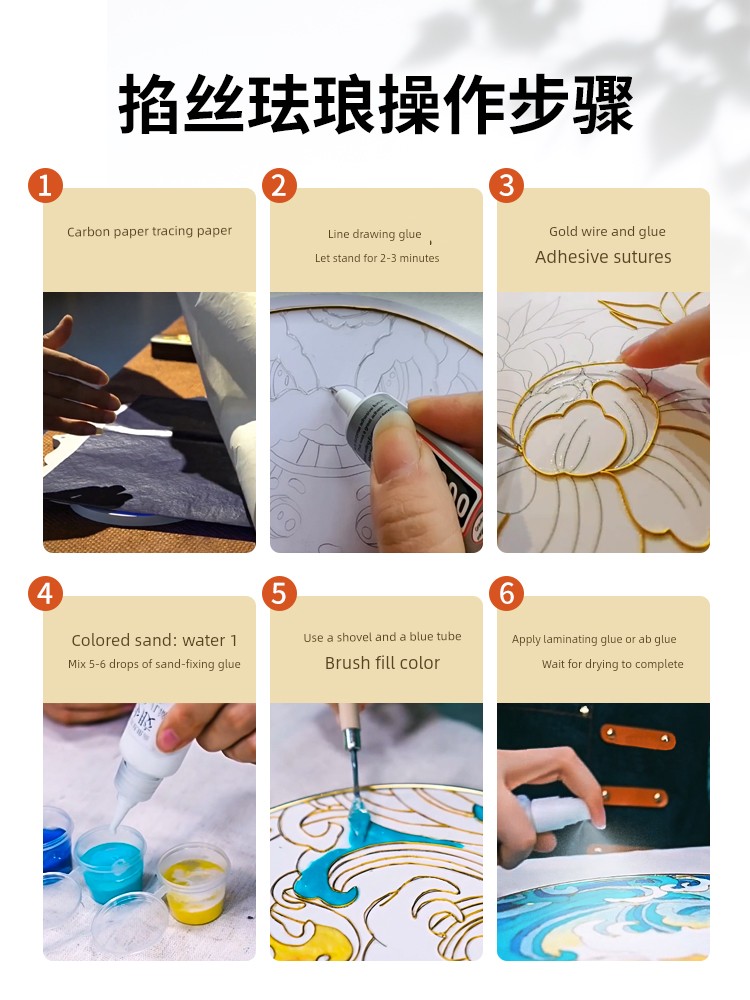 掐丝珐琅操作步骤

1
Carbon paper tracing paper

2
Line drawing glue
Let stand for 2-3 minutes

3
Gold wire and glue
Adhesive sutures

4
Colored sand: water 1
Mix 5-6 drops of sand-fixing glue

5
Use a shovel and a blue tube
Brush fill color

6
Apply laminating glue or ab glue
Wait for drying to complete