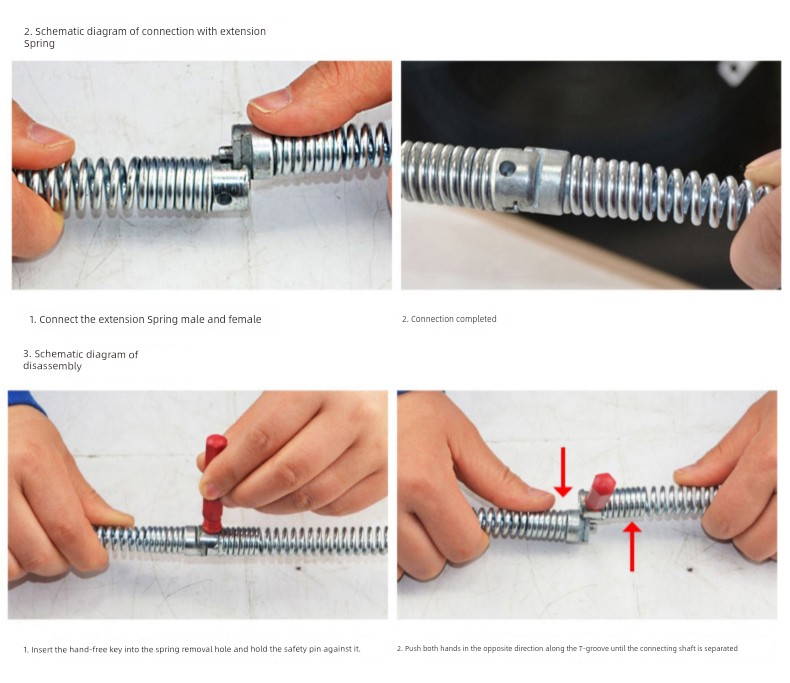 2. Schematic diagram of connection with extension Spring

1. Connect the extension Spring male and female

2. Connection completed

3. Schematic diagram of disassembly

1. Insert the hand-free key into the spring removal hole and hold the safety pin against it.

2. Push both hands in the opposite direction along the T-groove until the connecting shaft is separated