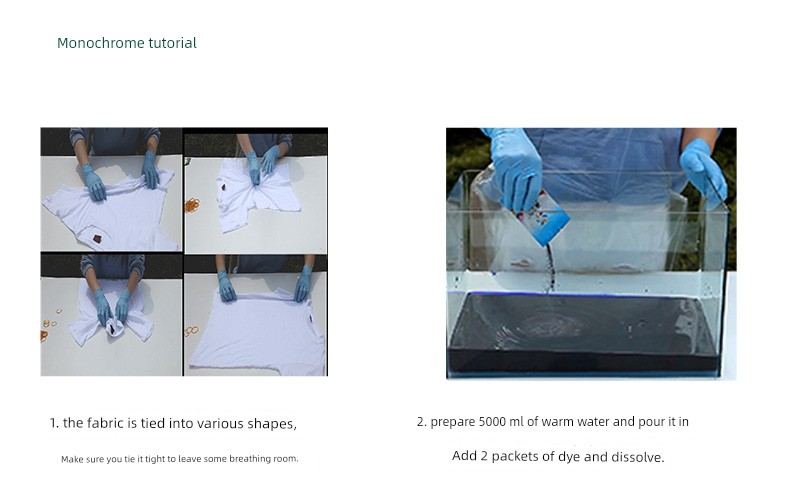 Monochrome tutorial

1. the fabric is tied into various shapes,

Make sure you tie it tight to leave some breathing room.

2. prepare 5000 ml of warm water and pour it in

Add 2 packets of dye and dissolve.