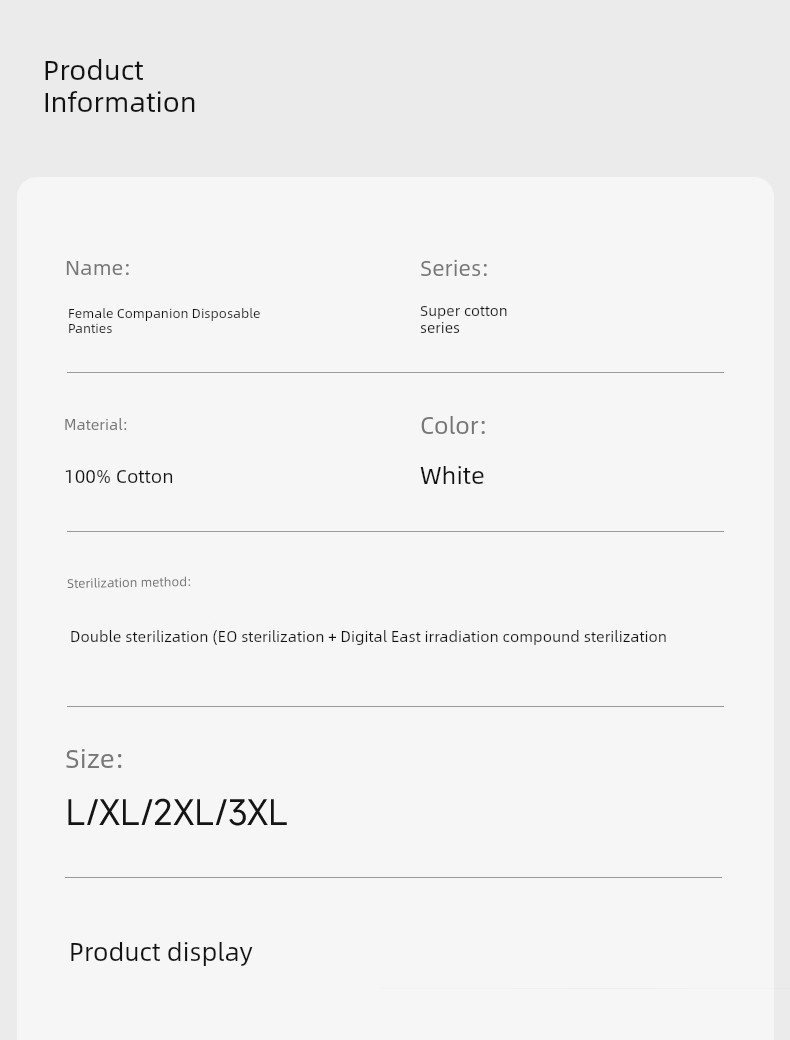 Product Information

Name:

Female Companion Disposable Panties

Series:

Super cotton series

Material:

100% Cotton

Color:

White

Sterilization method:

Double sterilization (EO sterilization + Digital East irradiation compound sterilization

Size:

L/XL/2XL/3XL

Product display