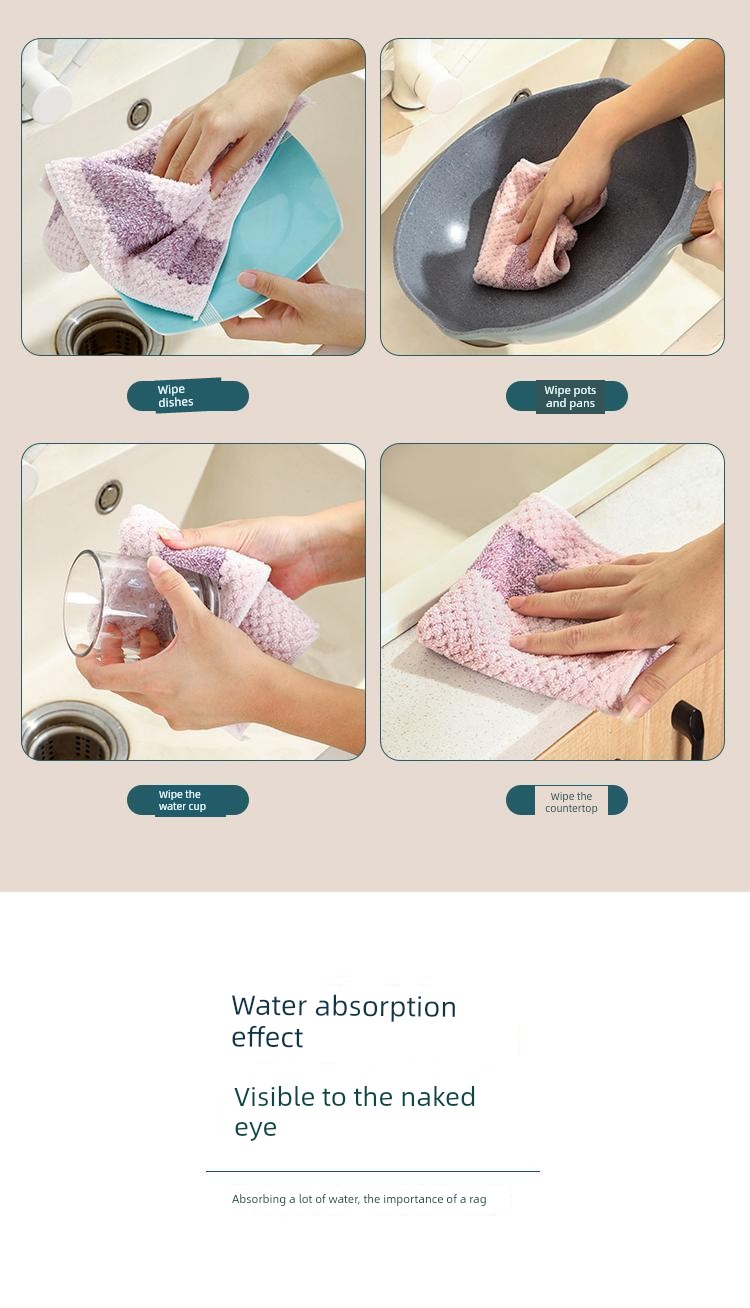 Wipe dishes

Wipe pots and pans

Wipe the water cup

Wipe the countertop

Water absorption effect

Visible to the naked eye

Absorbing a lot of water, the importance of a rag