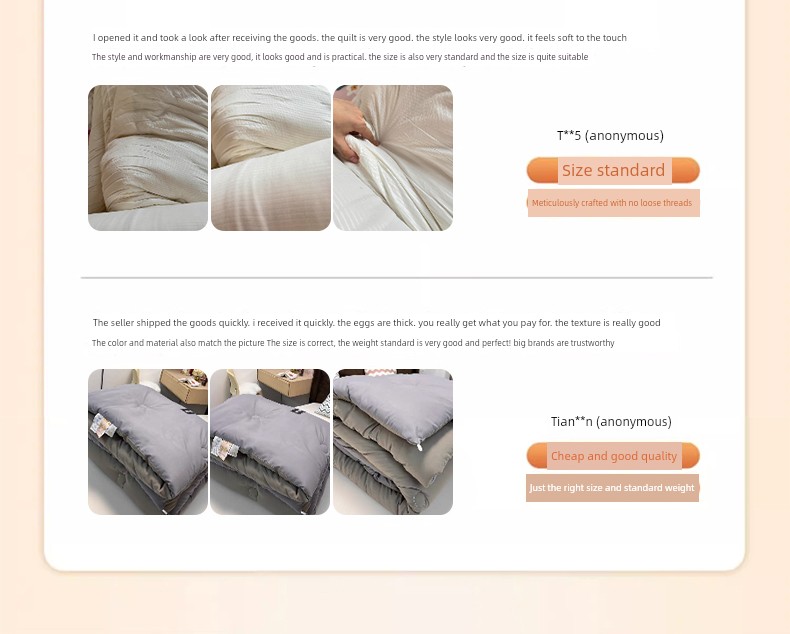 I opened it and took a look after receiving the goods. the quilt is very good. the style looks very good. it feels soft to the touch

The style and workmanship are very good, it looks good and is practical. the size is also very standard and the size is quite suitable

T**5 (anonymous)

Size standard

Meticulously crafted with no loose threads

The seller shipped the goods quickly. i received it quickly. the eggs are thick. you really get what you pay for. the texture is really good

The color and material also match the picture The size is correct, the weight standard is very good and perfect! big brands are trustworthy

Tian**n (anonymous)

Cheap and good quality

Just the right size and standard weight