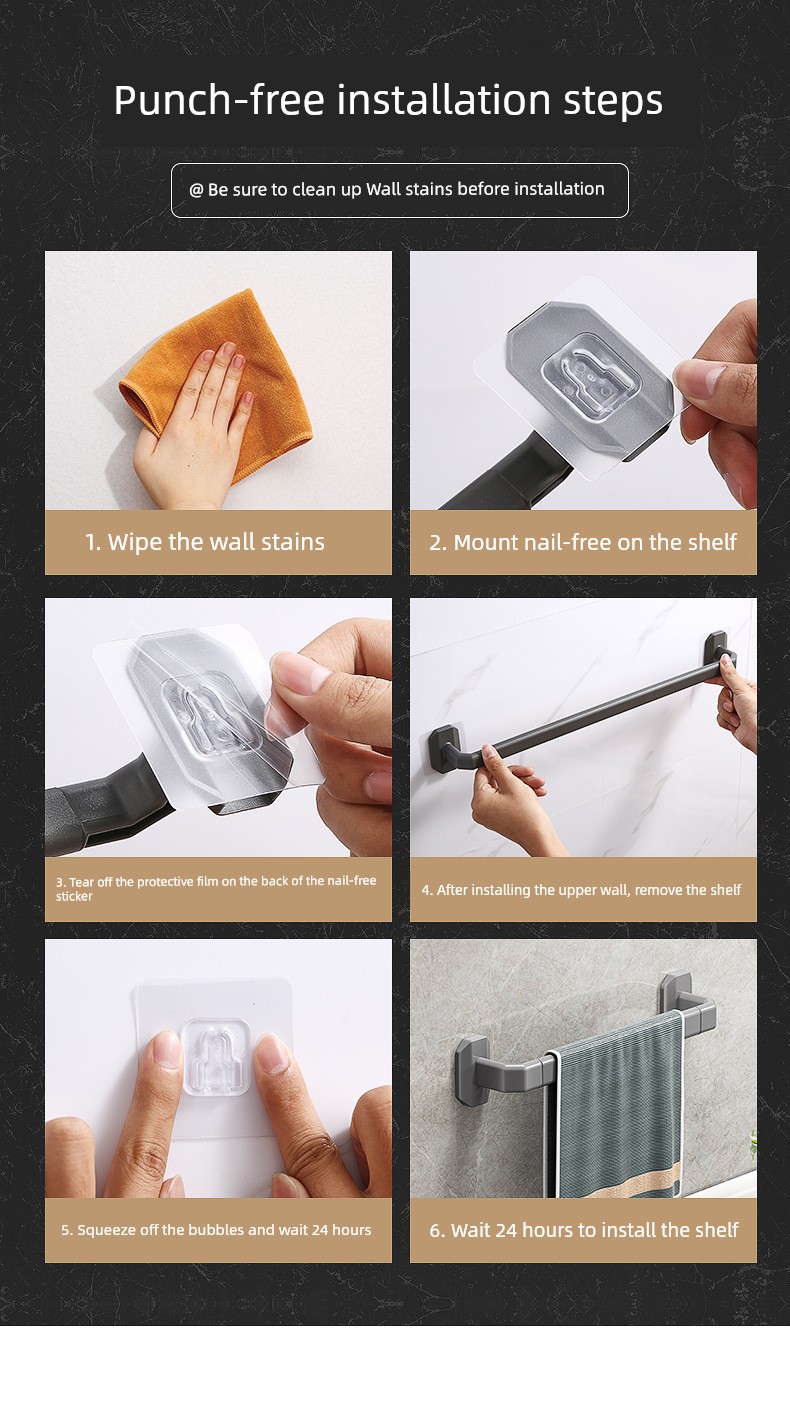 Punch-free installation steps

@ Be sure to clean up Wall stains before installation

1. Wipe the wall stains

2. Mount nail-free on the shelf

3. Tear off the protective film on the back of the nail-free sticker

4. After installing the upper wall, remove the shelf

5. Squeeze off the bubbles and wait 24 hours

6. Wait 24 hours to install the shelf