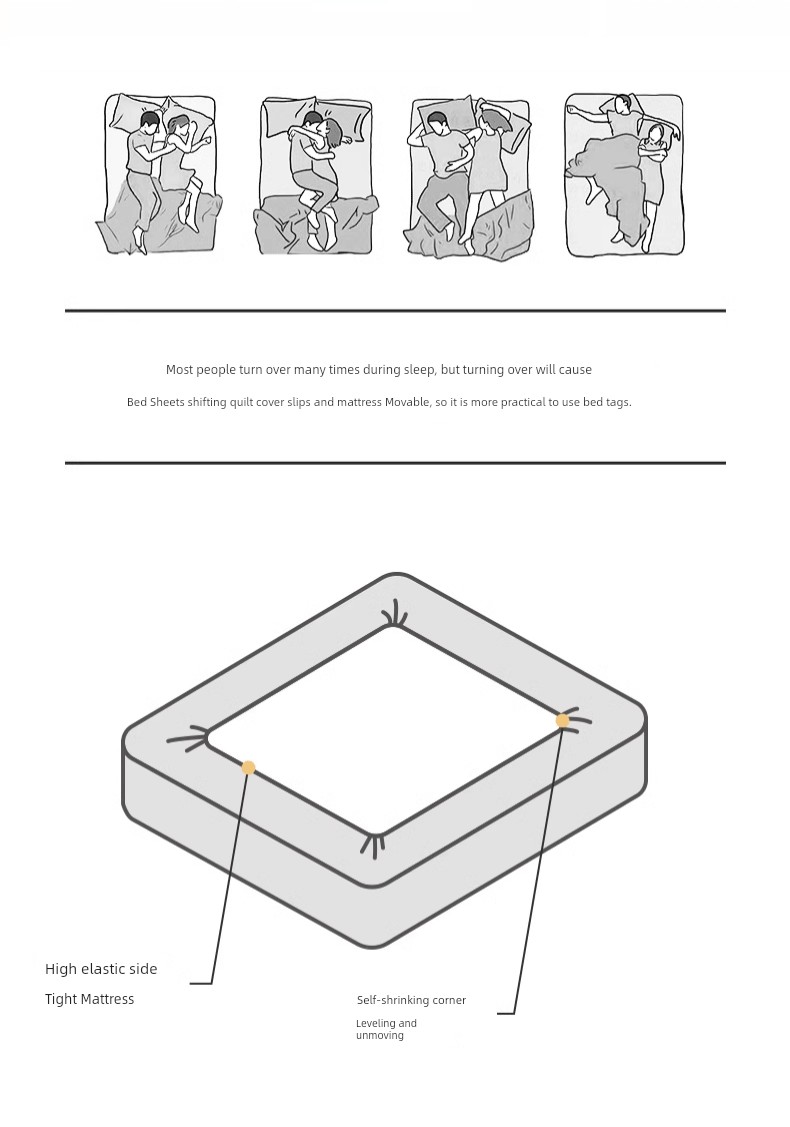 Most people turn over many times during sleep, but turning over will cause

Bed Sheets shifting quilt cover slips and mattress Movable, so it is more practical to use bed tags.

High elastic side

Tight Mattress

Self-shrinking corner

Leveling and unmoving