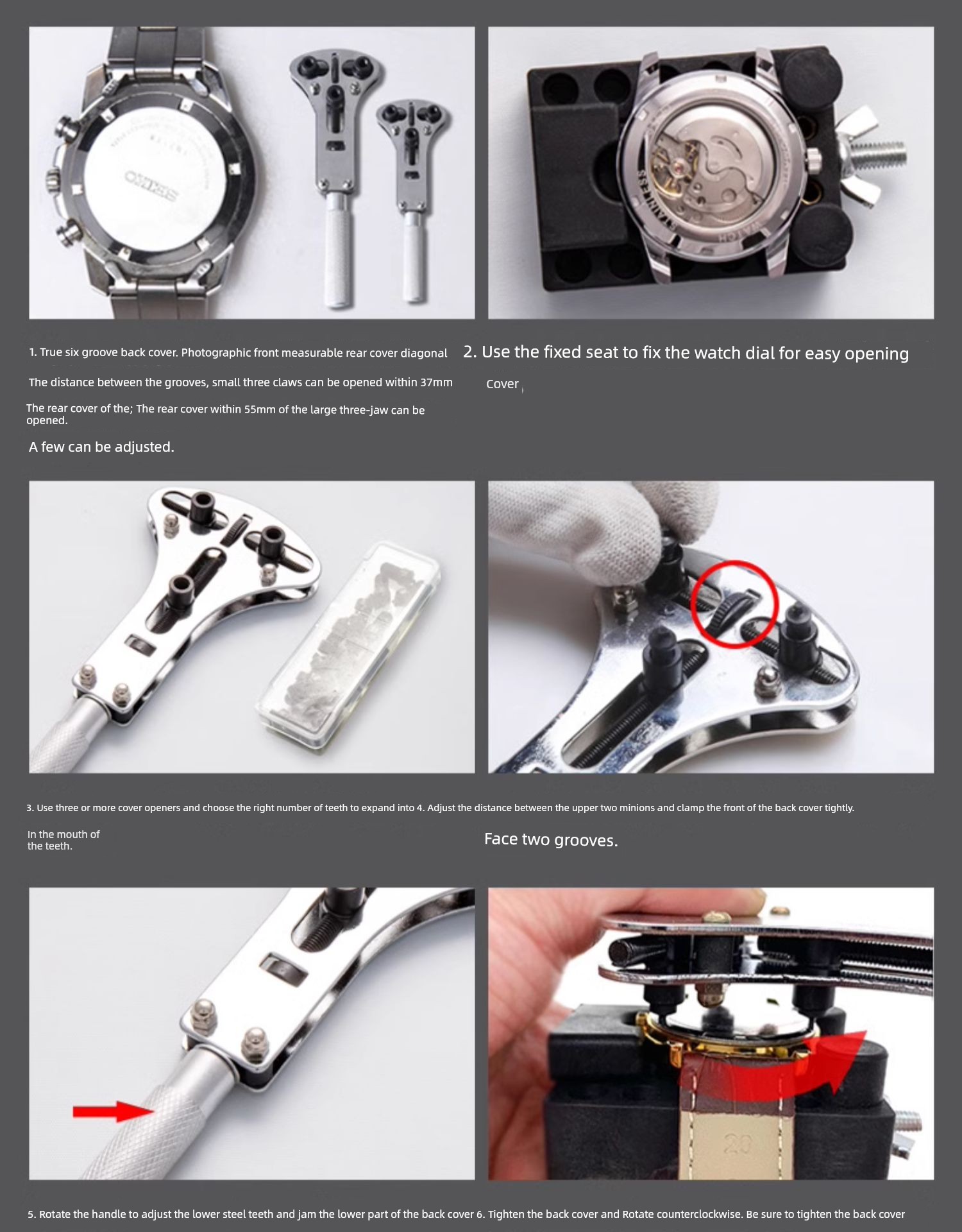 SEIKO

STAINLESS WATCH

1. True six groove back cover. Photographic front measurable rear cover diagonal

The distance between the grooves, small three claws can be opened within 37mm

The rear cover of the; The rear cover within 55mm of the large three-jaw can be opened.

A few can be adjusted.

2. Use the fixed seat to fix the watch dial for easy opening

Cover

3. Use three or more cover openers and choose the right number of teeth to expand into 4. Adjust the distance between the upper two minions and clamp the front of the back cover tightly.

In the mouth of the teeth.

Face two grooves.

20

5. Rotate the handle to adjust the lower steel teeth and jam the lower part of the back cover 6. Tighten the back cover and Rotate counterclockwise. Be sure to tighten the back cover