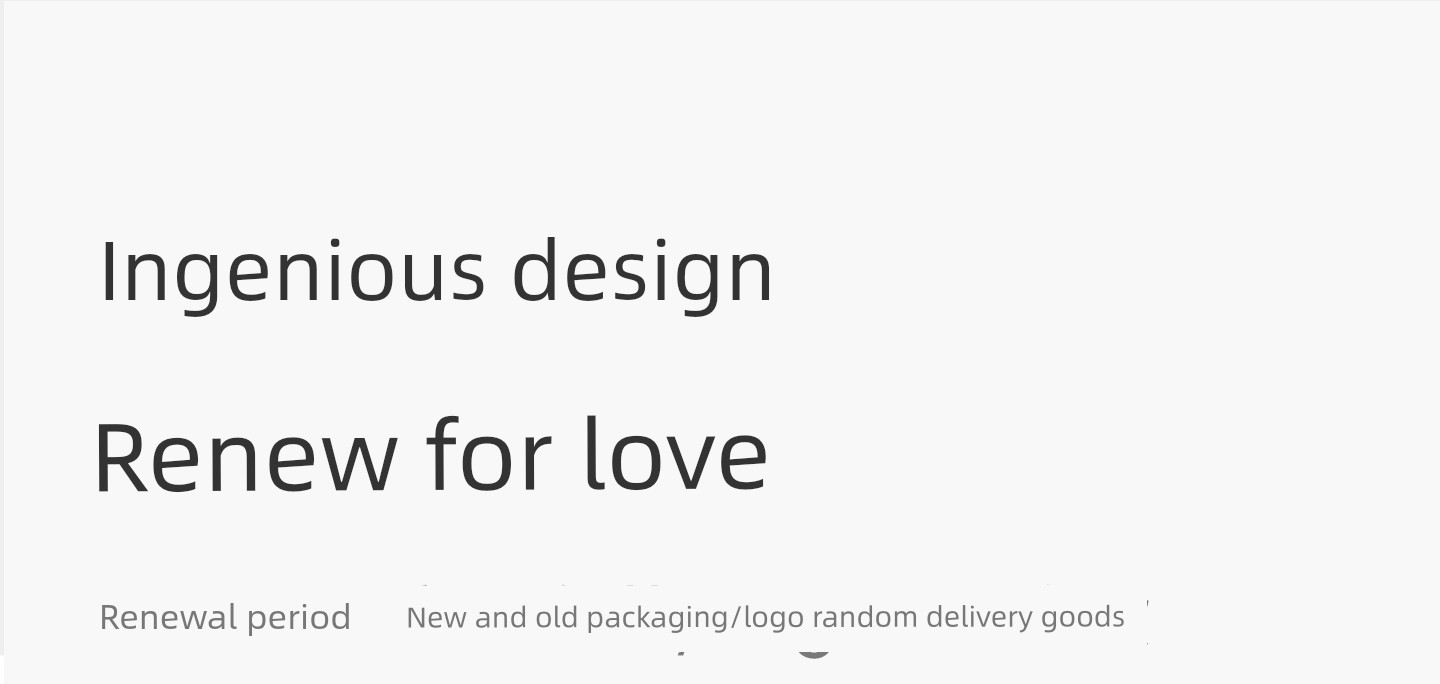 Ingenious design

Renew for love

Renewal period New and old packaging/logo random delivery goods