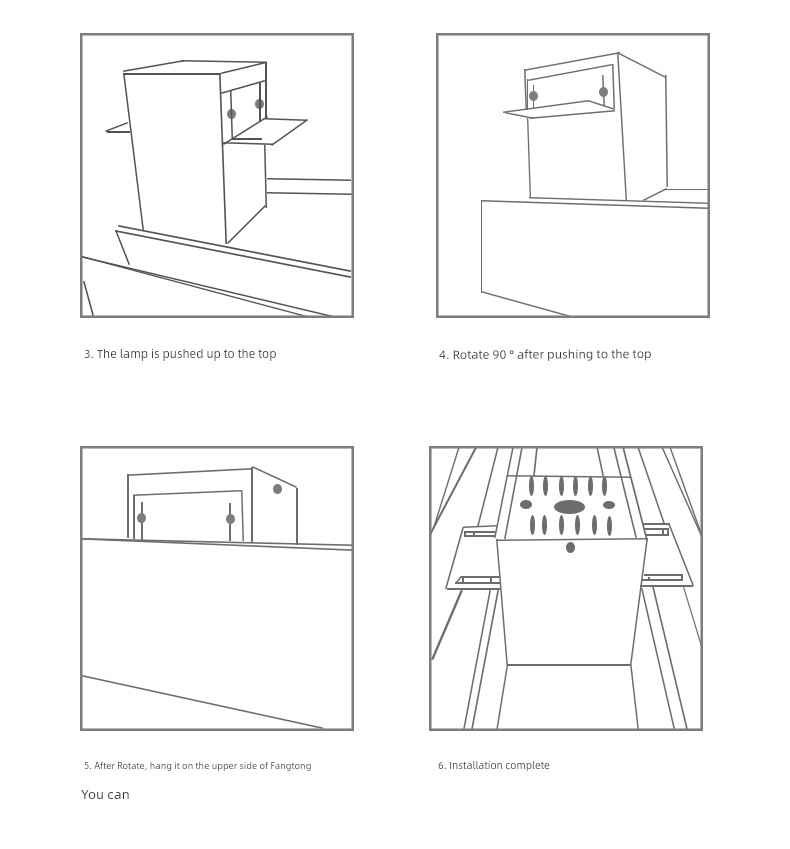 3. The lamp is pushed up to the top

4. Rotate 90 ° after pushing to the top

5. After Rotate, hang it on the upper side of Fangtong

6. Installation complete

You can