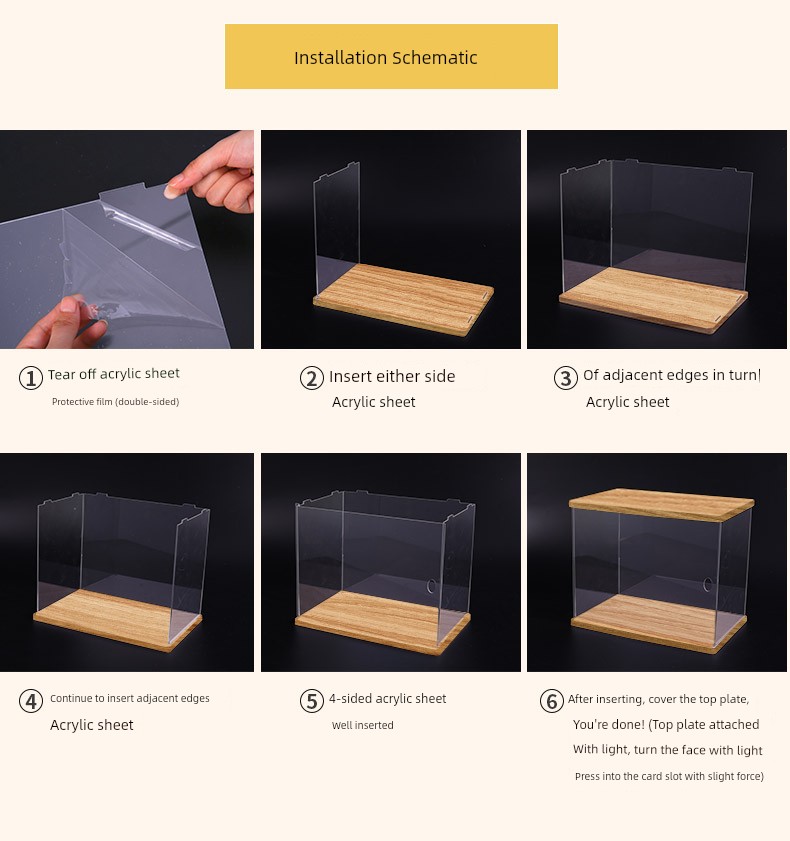 Installation Schematic

① Tear off acrylic sheet
Protective film (double-sided)

② Insert either side
Acrylic sheet

③ Of adjacent edges in turn!
Acrylic sheet

④ Continue to insert adjacent edges
Acrylic sheet

⑤ 4-sided acrylic sheet
Well inserted

⑥ After inserting, cover the top plate,
You're done! (Top plate attached
With light, turn the face with light
Press into the card slot with slight force)