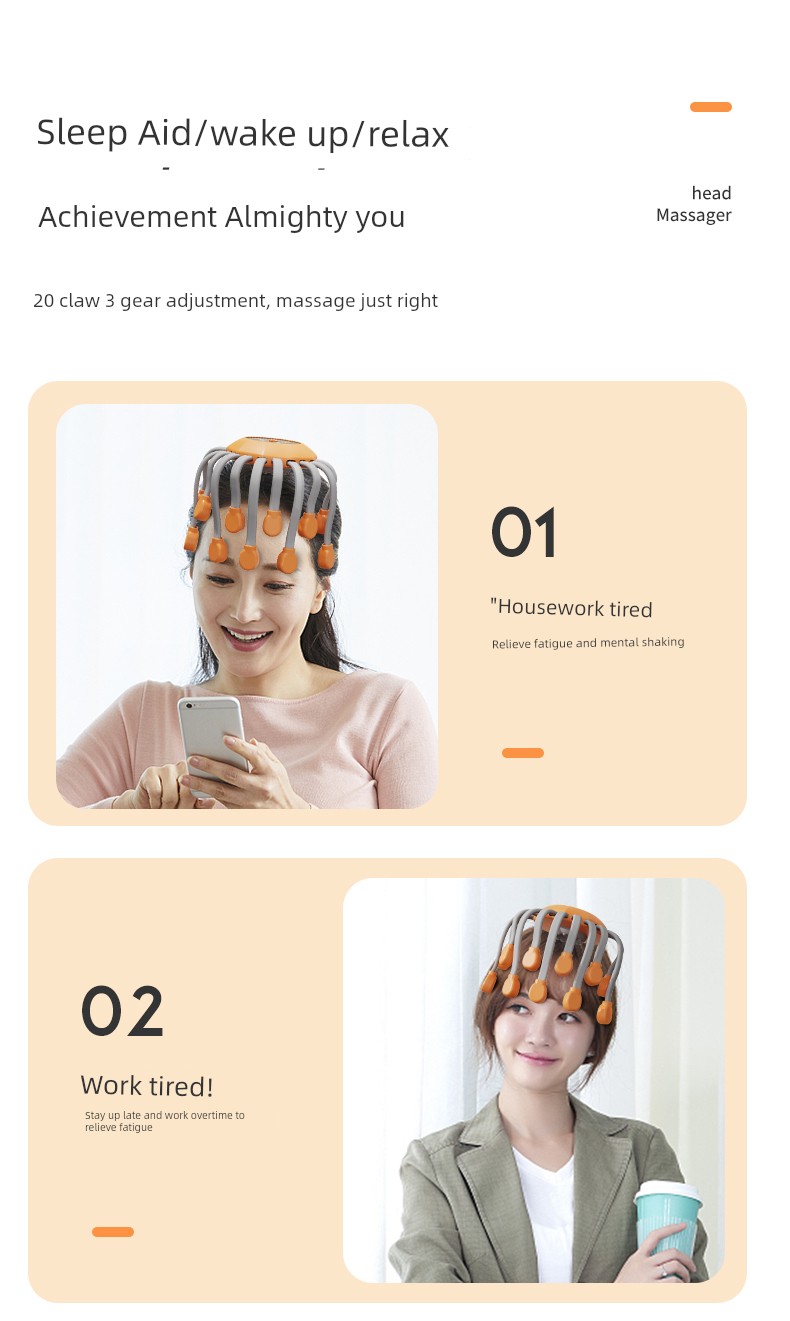 Sleep Aid/wake up/relax

Achievement Almighty you

head Massager

20 claw 3 gear adjustment, massage just right

01

"Housework tired

Relieve fatigue and mental shaking

02

Work tired!

Stay up late and work overtime to relieve fatigue