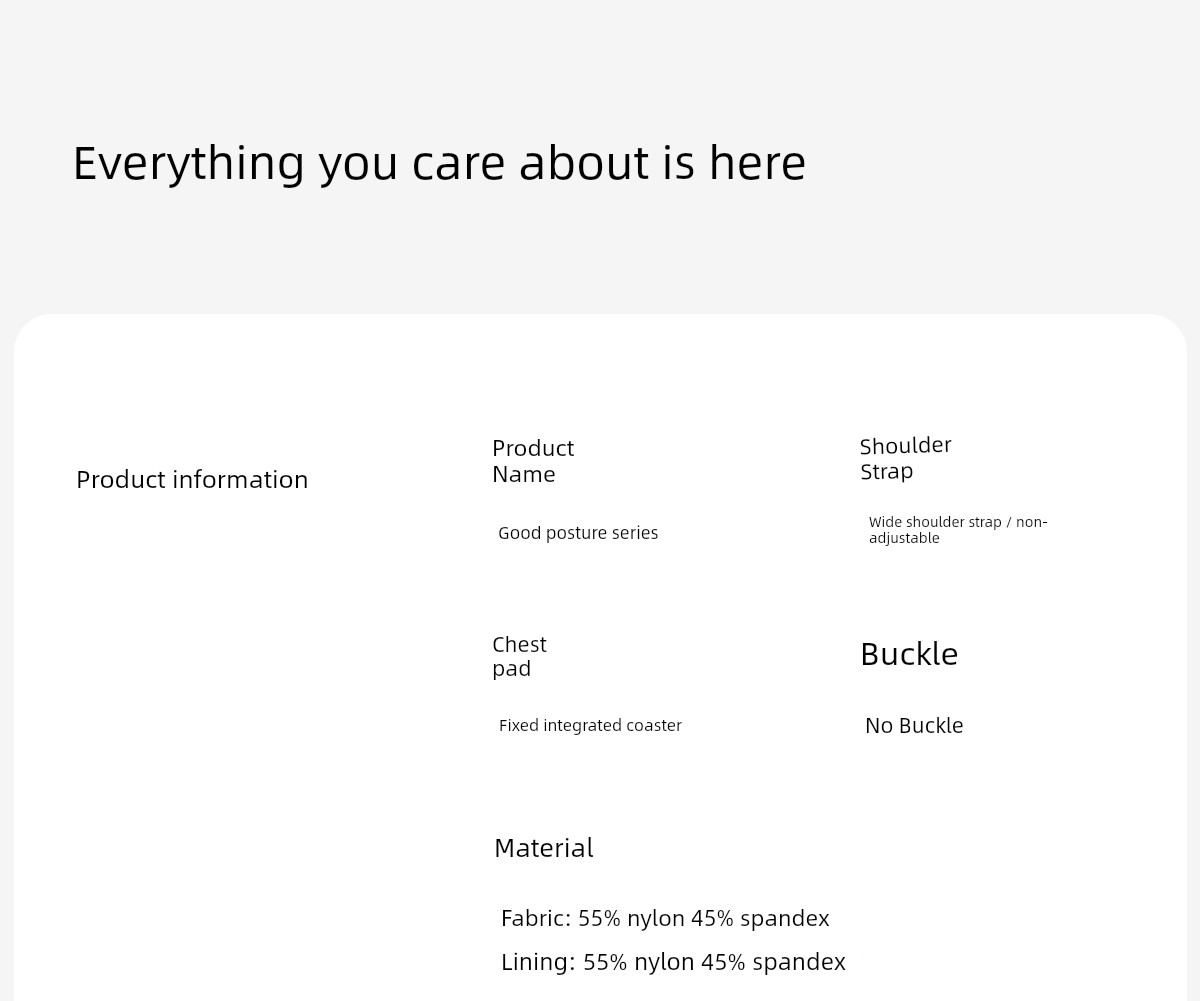 Everything you care about is here

Product information

Product
Name

Good posture series

Shoulder
Strap

Wide shoulder strap / non-adjustable

Chest
pad

Fixed integrated coaster

Buckle

No Buckle

Material

Fabric: 55% nylon 45% spandex

Lining: 55% nylon 45% spandex