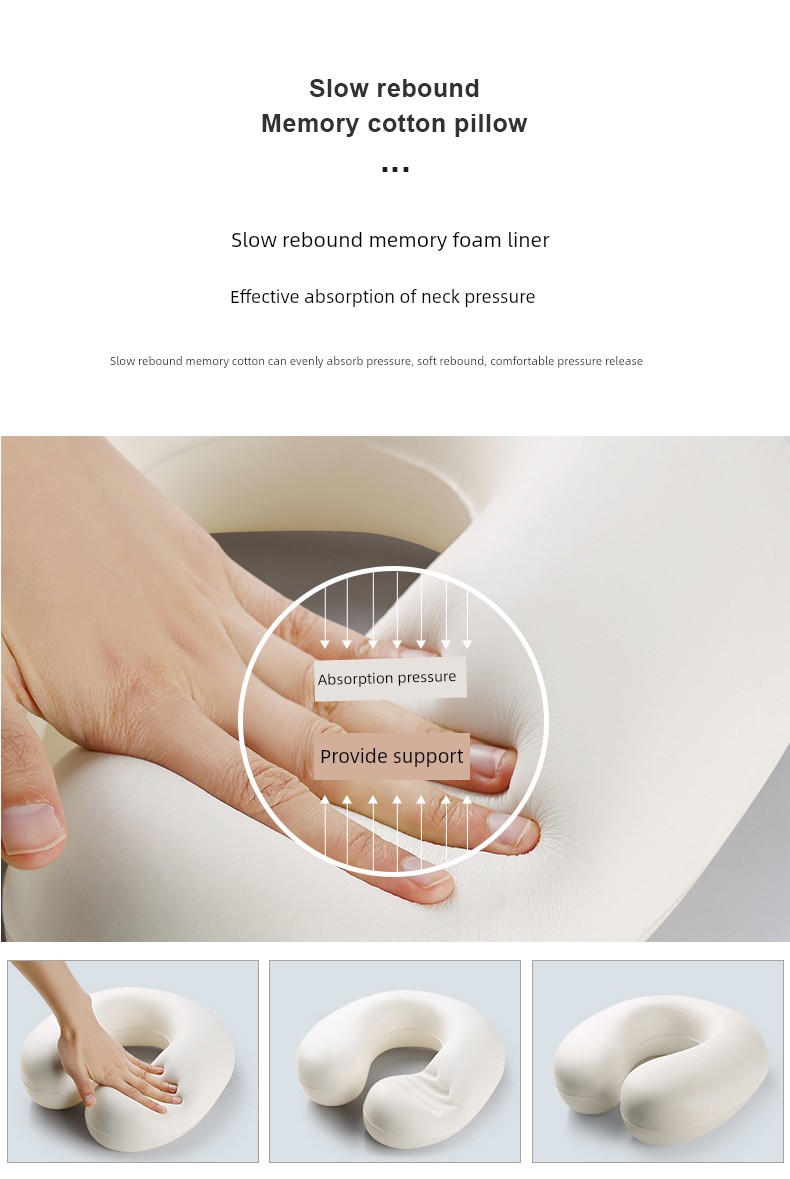 Slow rebound
Memory cotton pillow
...

Slow rebound memory foam liner

Effective absorption of neck pressure

Slow rebound memory cotton can evenly absorb pressure, soft rebound, comfortable pressure release

Absorption pressure

Provide support