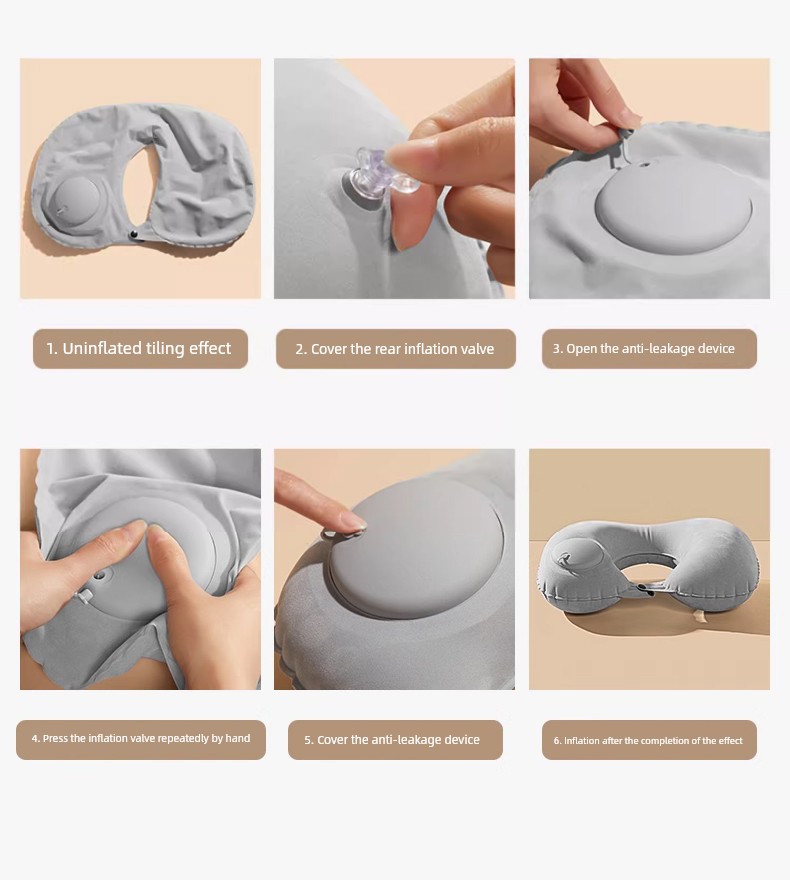 1. Uninflated tiling effect

2. Cover the rear inflation valve

3. Open the anti-leakage device

4. Press the inflation valve repeatedly by hand

5. Cover the anti-leakage device

6. Inflation after the completion of the effect