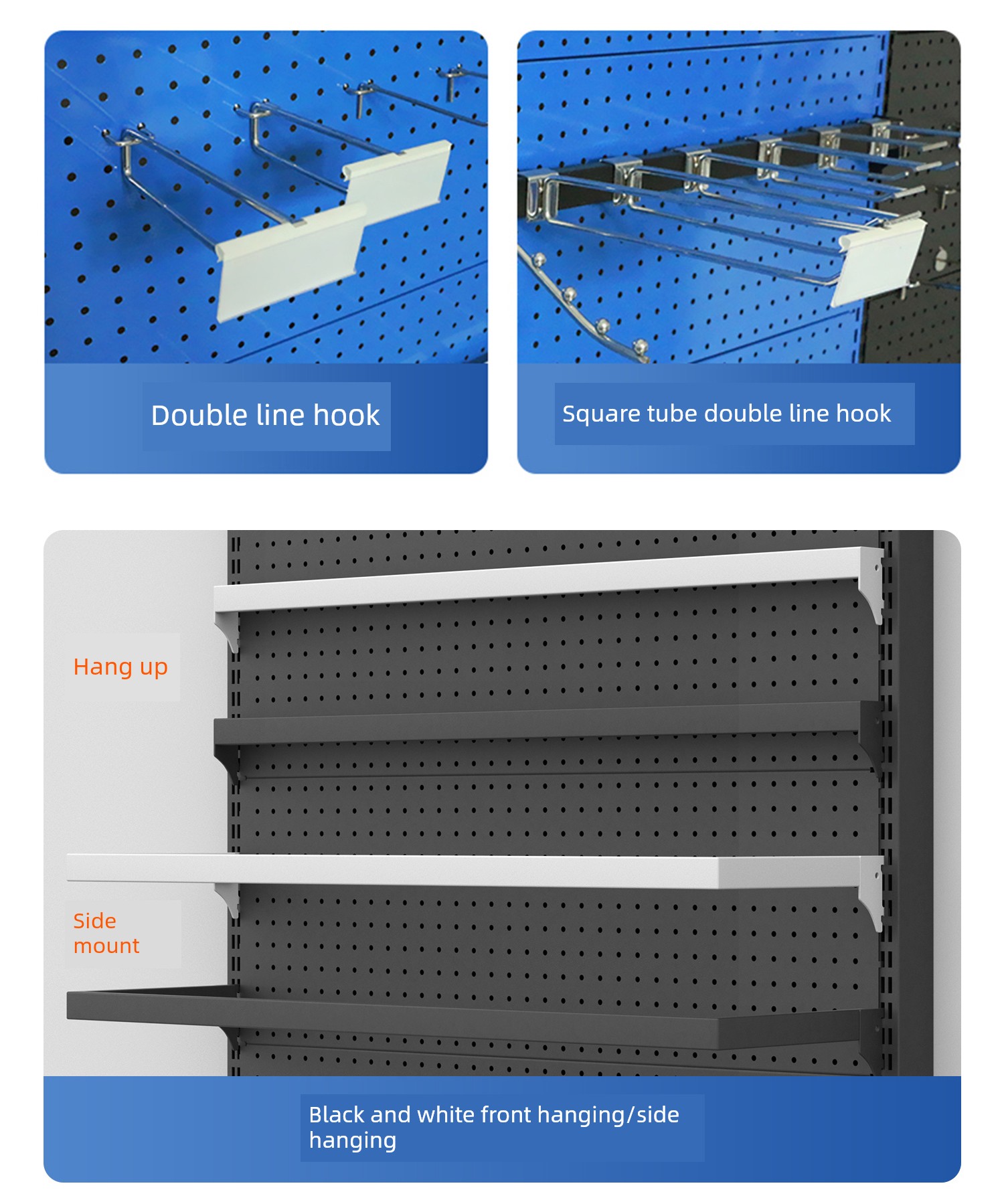 Double line hook

Square tube double line hook

Hang up

Side mount

Black and white front hanging/side hanging