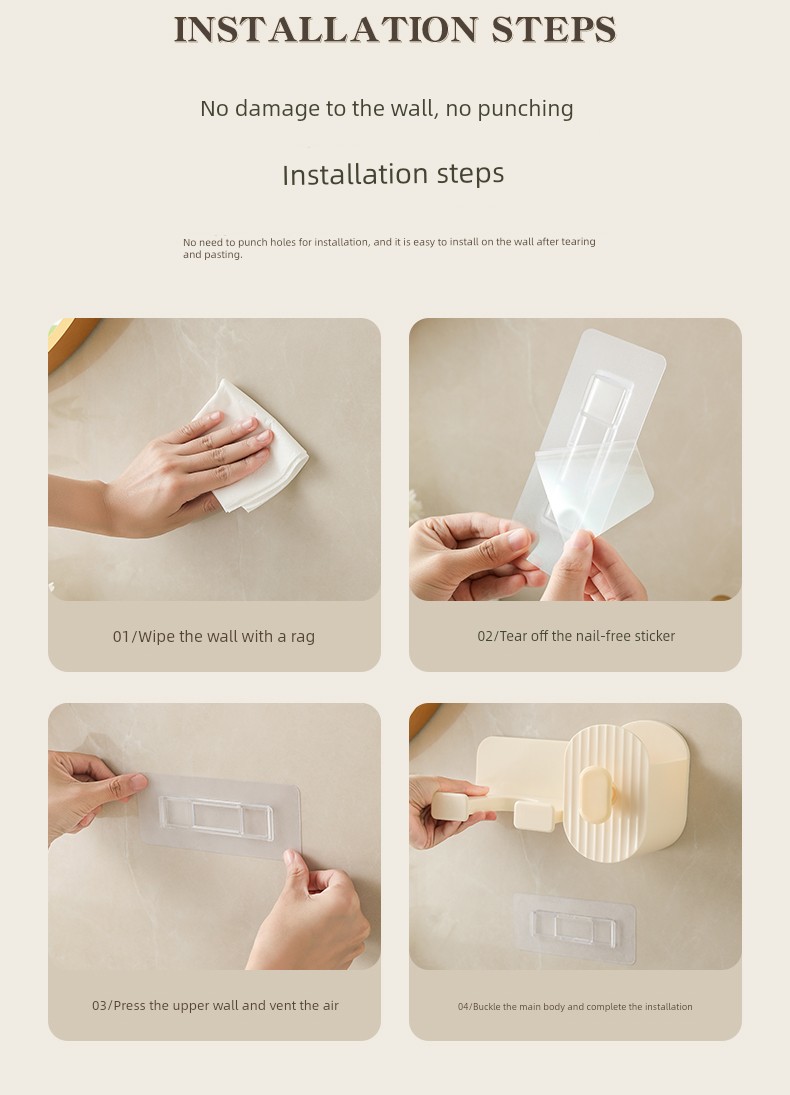 INSTALLATION STEPS

No damage to the wall, no punching

Installation steps

No need to punch holes for installation, and it is easy to install on the wall after tearing and pasting.

01/Wipe the wall with a rag

02/Tear off the nail-free sticker

03/Press the upper wall and vent the air

04/Buckle the main body and complete the installation