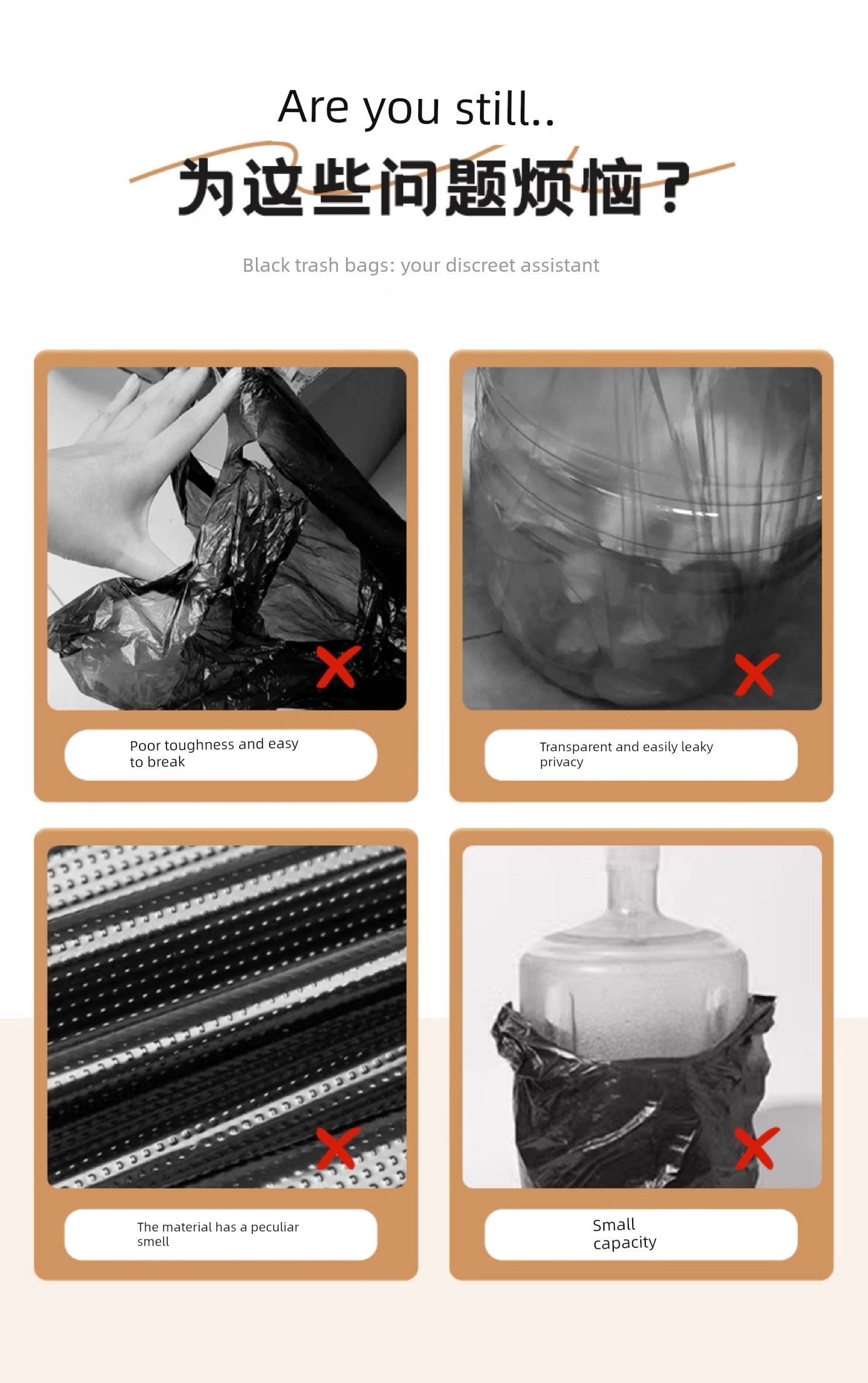 Are you still..

为这些问题烦恼？

Black trash bags: your discreet assistant

Poor toughness and easy to break

Transparent and easily leaky privacy

The material has a peculiar smell

Small capacity