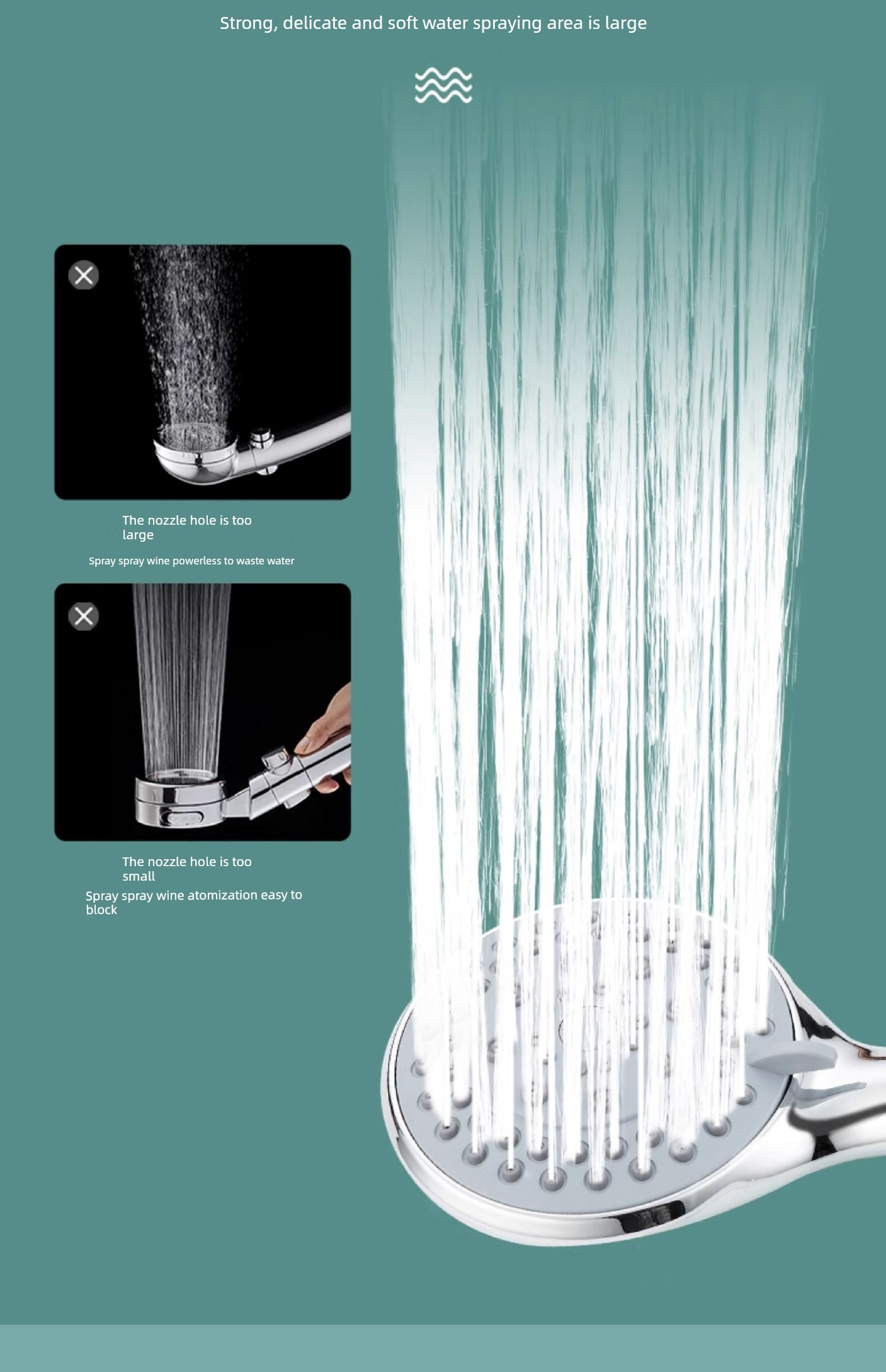 Strong, delicate and soft water spraying area is large

The nozzle hole is too large

Spray spray wine powerless to waste water

The nozzle hole is too small

Spray spray wine atomization easy to block