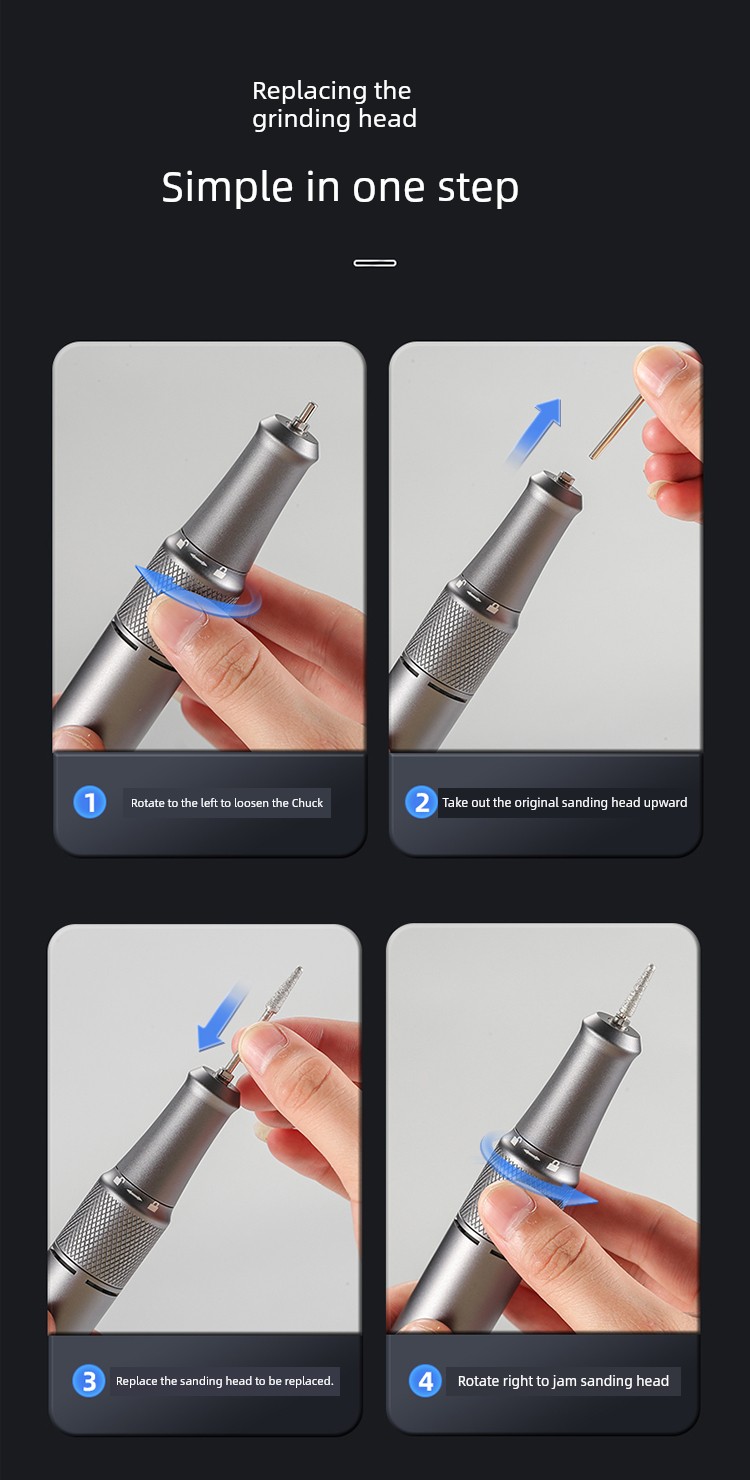 Replacing the grinding head

Simple in one step

1 Rotate to the left to loosen the Chuck

2 Take out the original sanding head upward

3 Replace the sanding head to be replaced.

4 Rotate right to jam sanding head