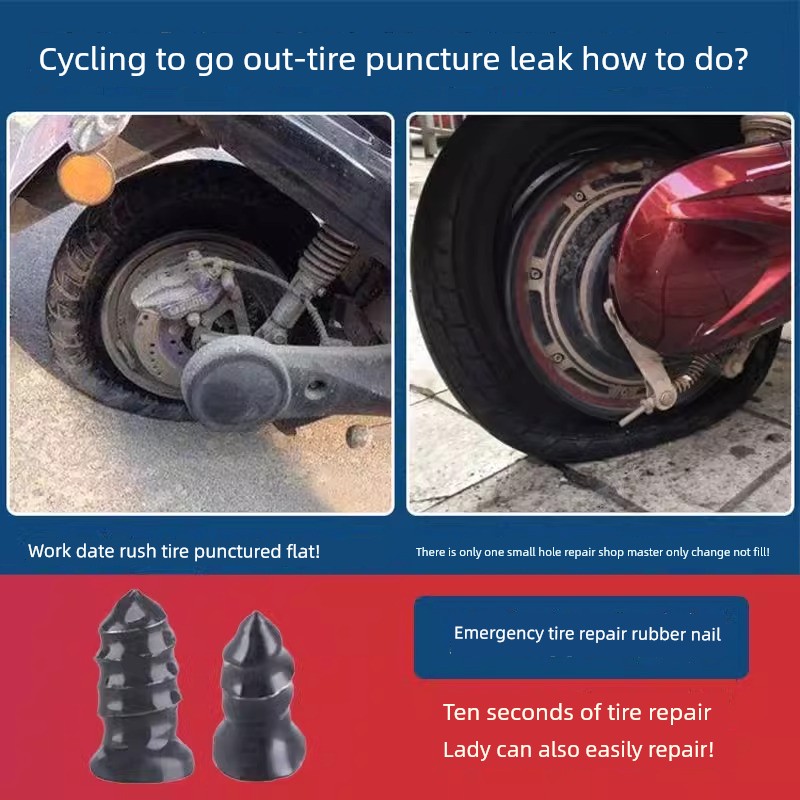 Cycling to go out-tire puncture leak how to do?

Work date rush tire punctured flat!

There is only one small hole repair shop master only change not fill!

Emergency tire repair rubber nail

Ten seconds of tire repair
Lady can also easily repair!