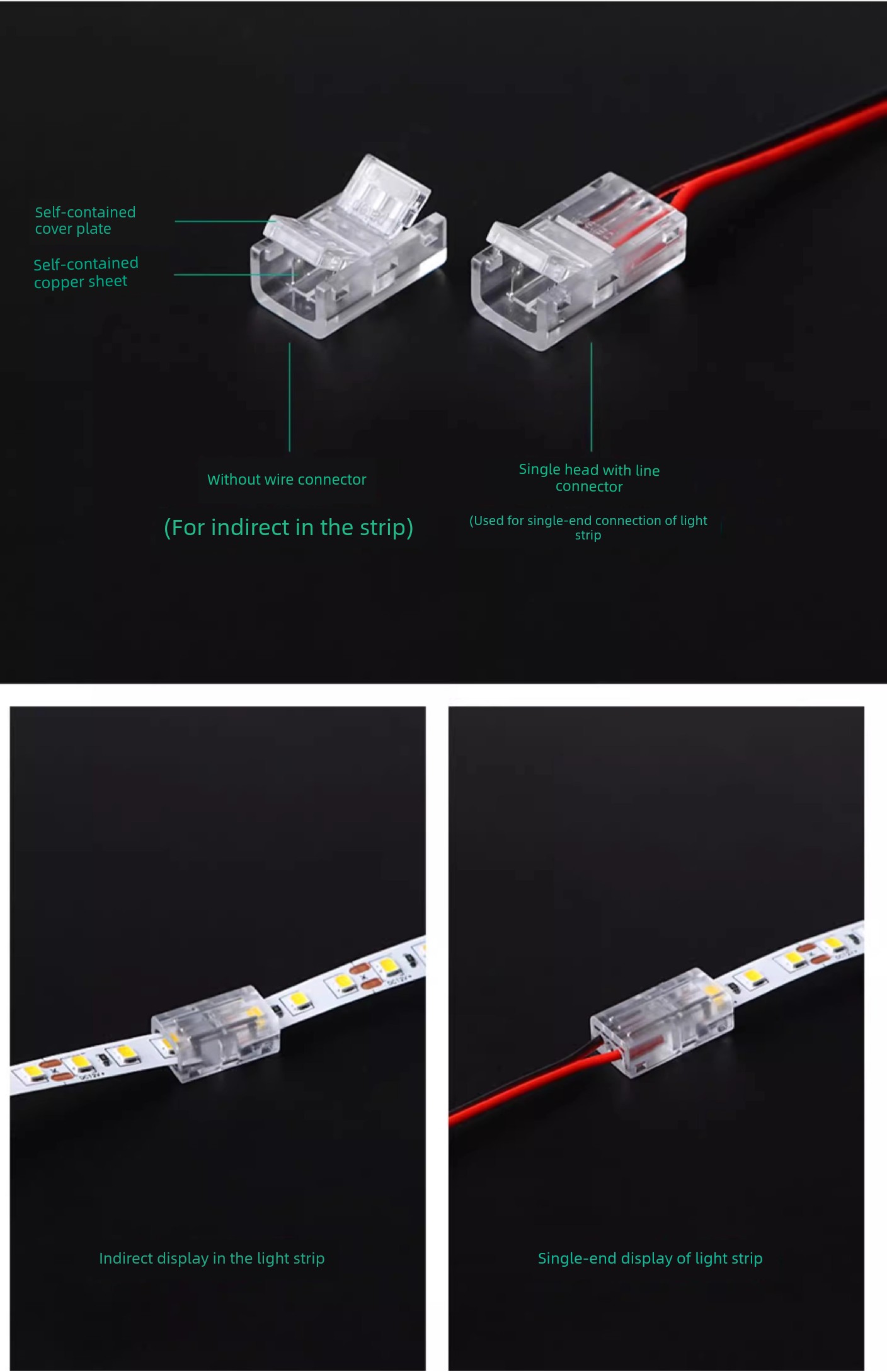 Self-contained cover plate

Self-contained copper sheet

Without wire connector

(For indirect in the strip)

Single head with line connector

(Used for single-end connection of light strip

Indirect display in the light strip

Single-end display of light strip