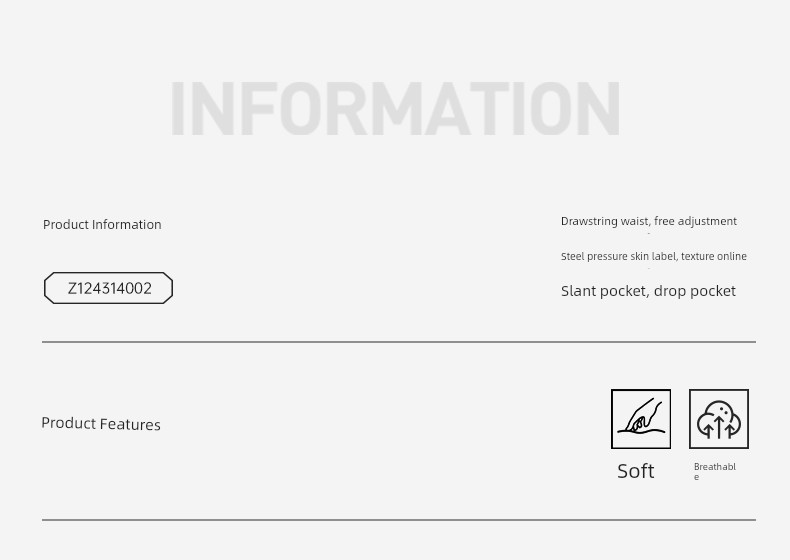 INFORMATION

Product Information

Z124314002

Drawstring waist, free adjustment

Steel pressure skin label, texture online

Slant pocket, drop pocket

Product Features

Soft

Breathable