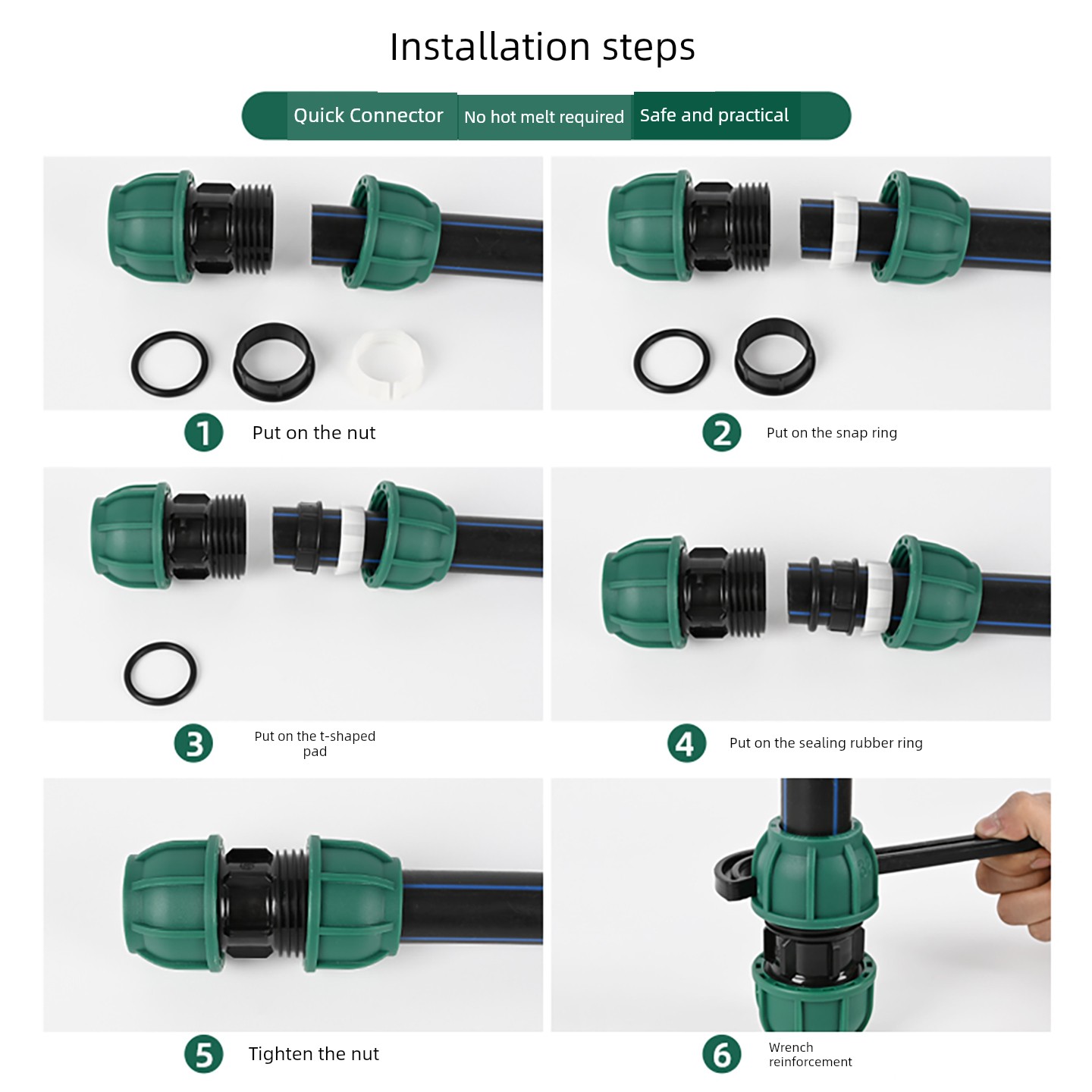 Installation steps

Quick Connector No hot melt required Safe and practical

1 Put on the nut

2 Put on the snap ring

3 Put on the t-shaped pad

4 Put on the sealing rubber ring

5 Tighten the nut

6 Wrench reinforcement