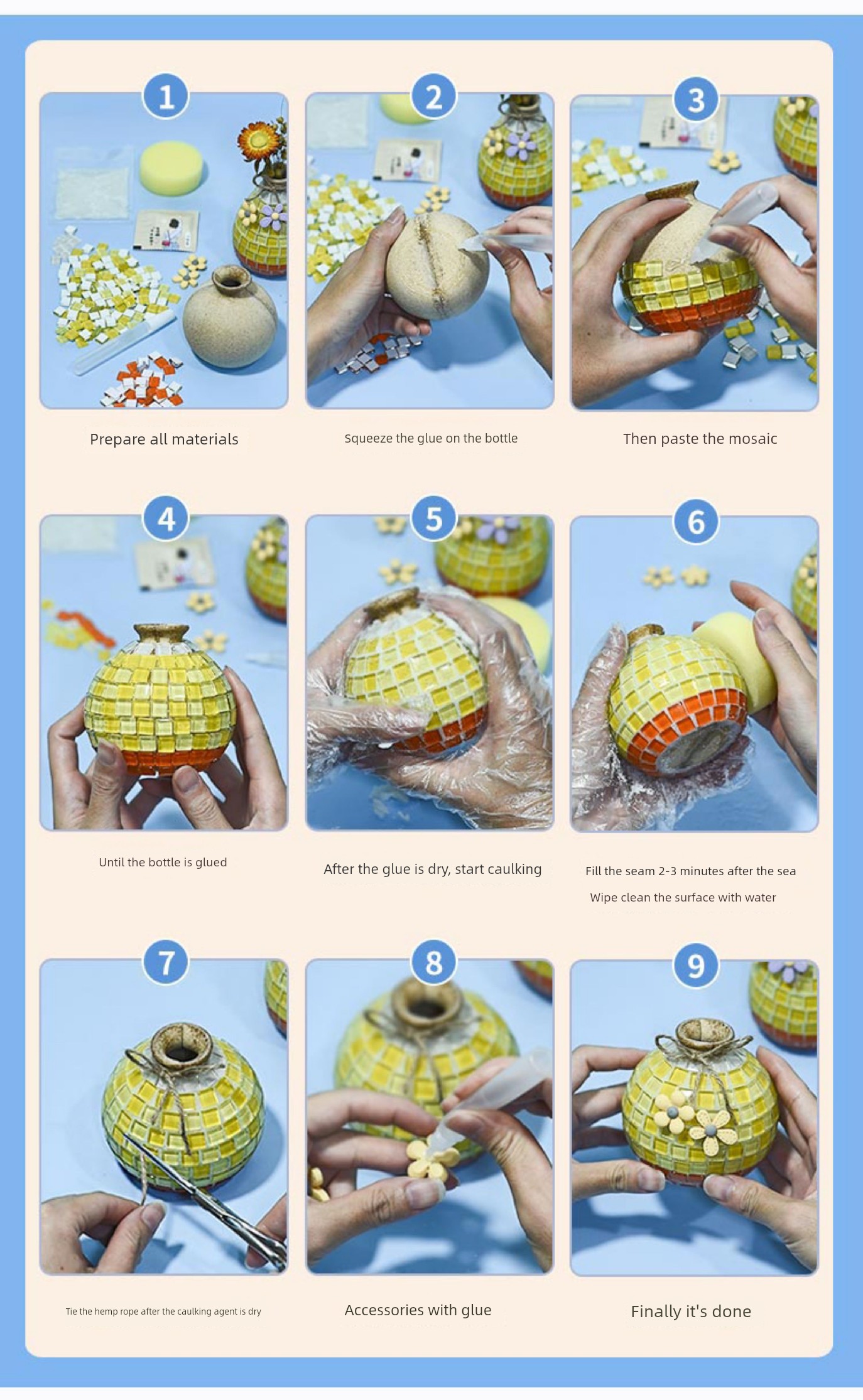 1

Prepare all materials

2

Squeeze the glue on the bottle

3

Then paste the mosaic

4

Until the bottle is glued

5

After the glue is dry, start caulking

6

Fill the seam 2-3 minutes after the sea

Wipe clean the surface with water

7

Tie the hemp rope after the caulking agent is dry

8

Accessories with glue

9

Finally it's done