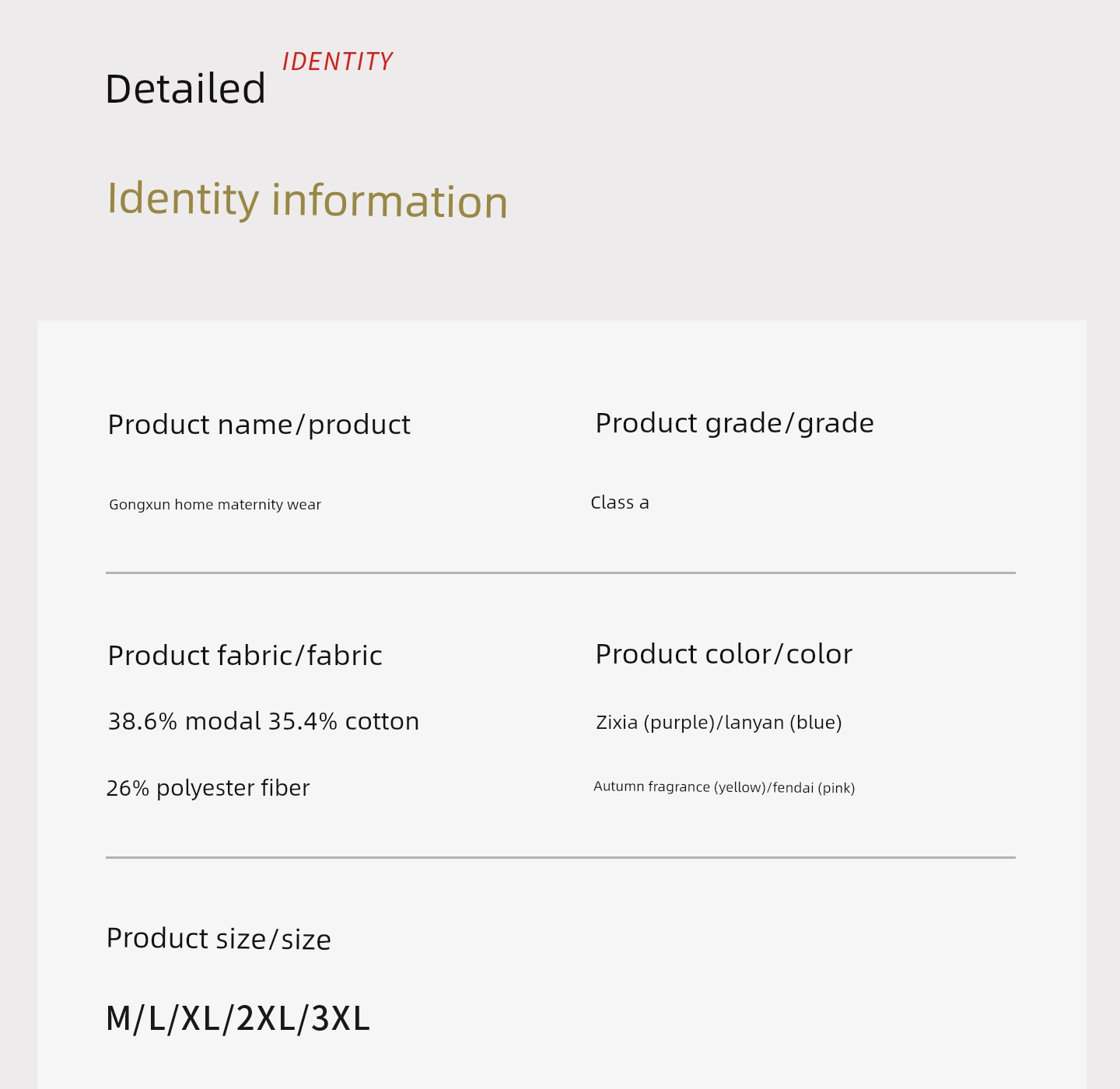 Detailed IDENTITY

Identity information

Product name/product

Gongxun home maternity wear

Product grade/grade

Class a

Product fabric/fabric

38.6% modal 35.4% cotton

26% polyester fiber

Product color/color

Zixia (purple)/lanyan (blue)

Autumn fragrance (yellow)/fendai (pink)

Product size/size

M/L/XL/2XL/3XL