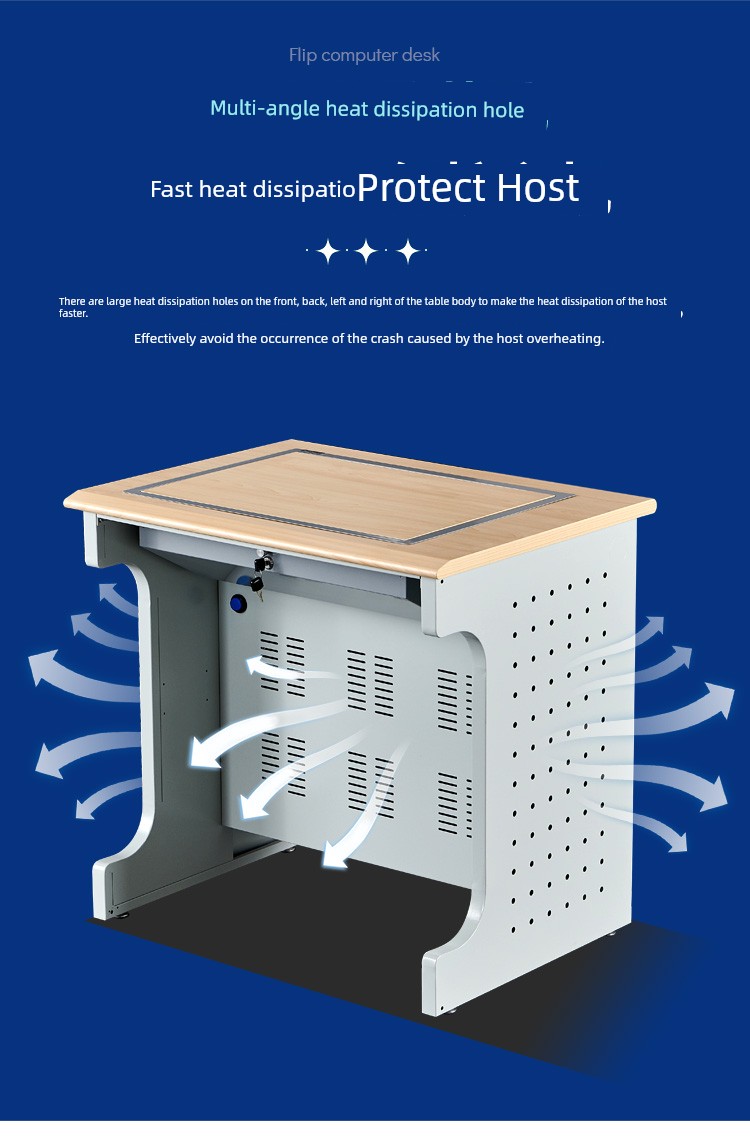 Flip computer desk

Multi-angle heat dissipation hole

Fast heat dissipatio Protect Host

There are large heat dissipation holes on the front, back, left and right of the table body to make the heat dissipation of the host faster.

Effectively avoid the occurrence of the crash caused by the host overheating.