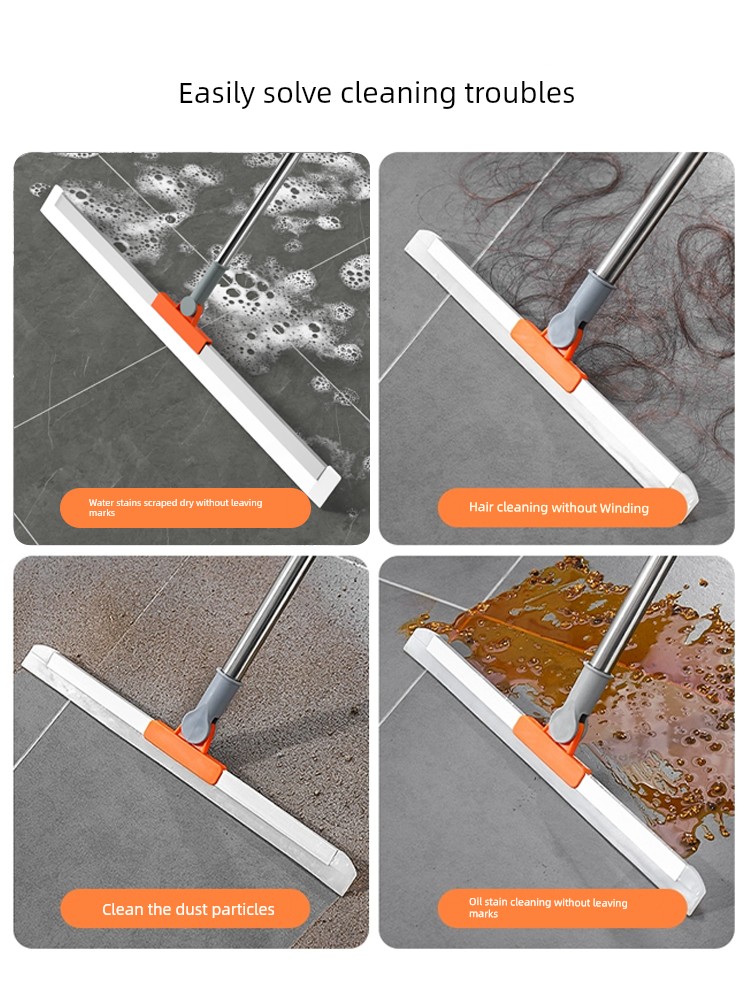 Easily solve cleaning troubles

Water stains scraped dry without leaving marks

Hair cleaning without Winding

Clean the dust particles

Oil stain cleaning without leaving marks